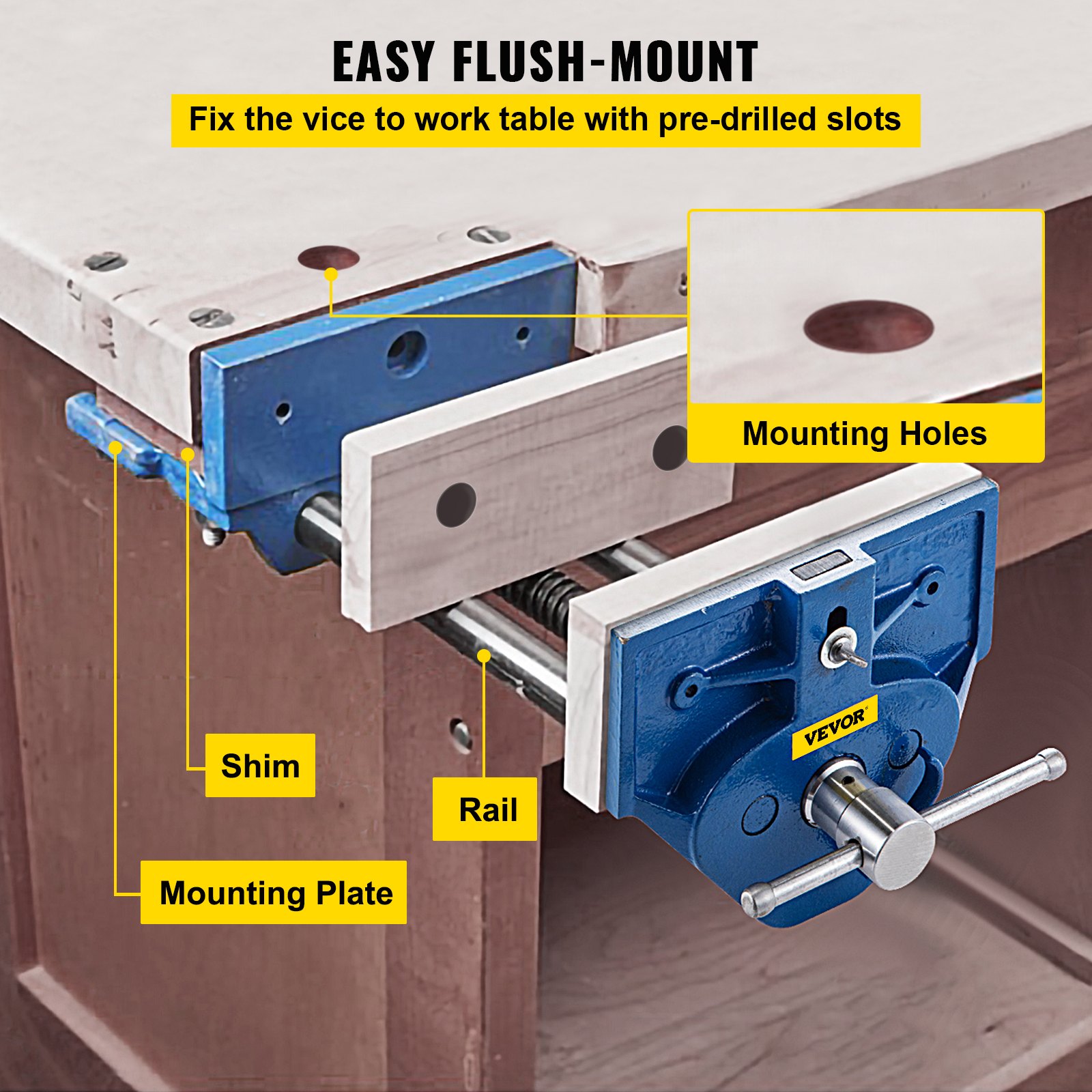 EASY FLUSH-MOUNT

Fix the vice to work table with pre-drilled slots

Mounting Holes

VEVOR

Shim

Rail

Mounting Plate