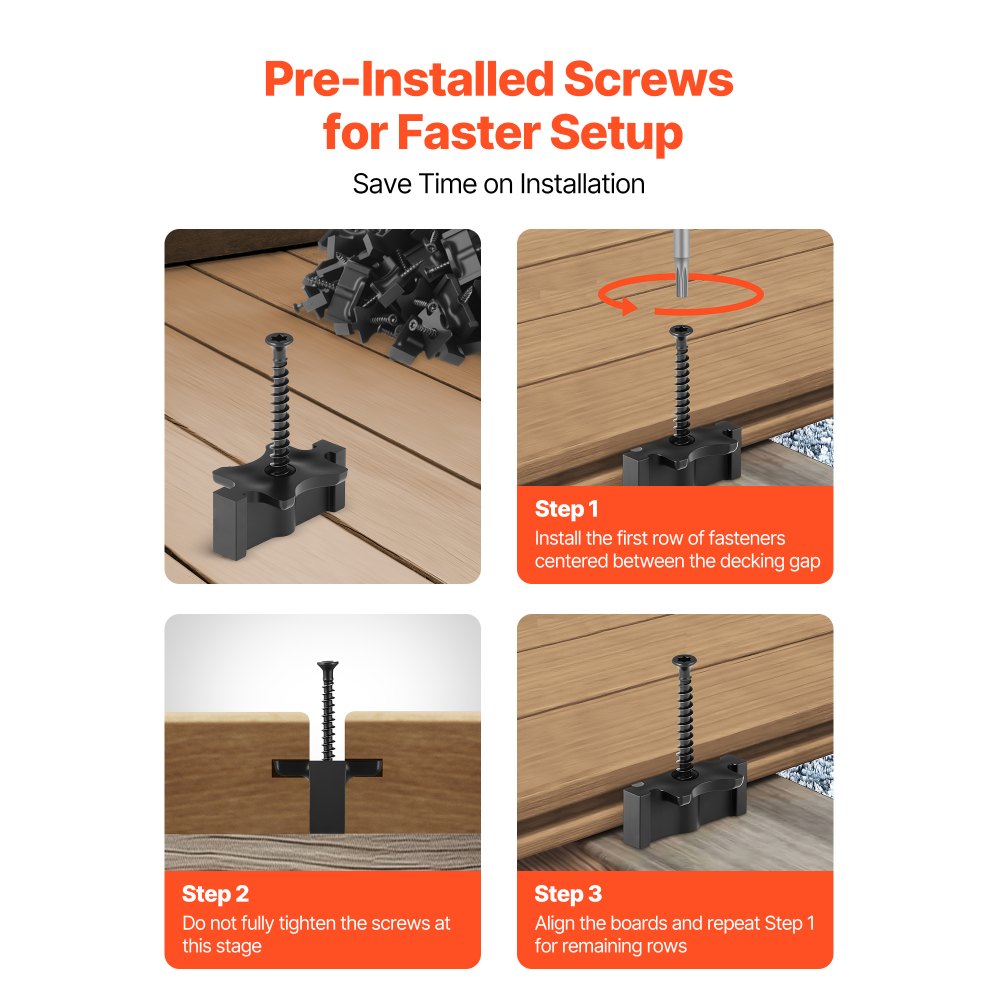 Pre-Installed Screws for Faster Setup

Save Time on Installation

Step 1
Install the first row of fasteners centered between the decking gap

Step 2
Do not fully tighten the screws at this stage

Step 3
Align the boards and repeat Step 1 for remaining rows