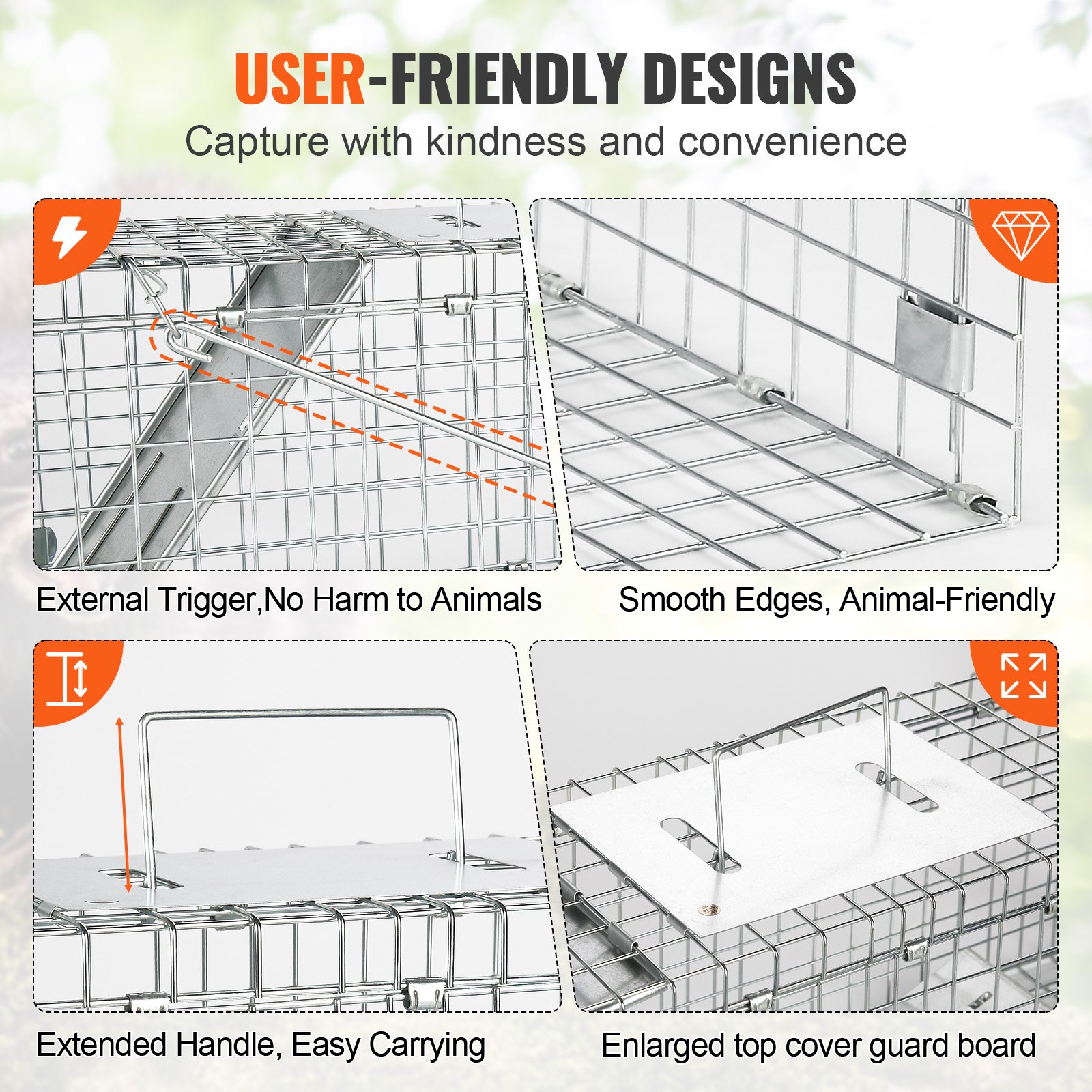 USER-FRIENDLY DESIGNS
Capture with kindness and convenience

External Trigger,No Harm to Animals

Smooth Edges, Animal-Friendly

Extended Handle, Easy Carrying

Enlarged top cover guard board