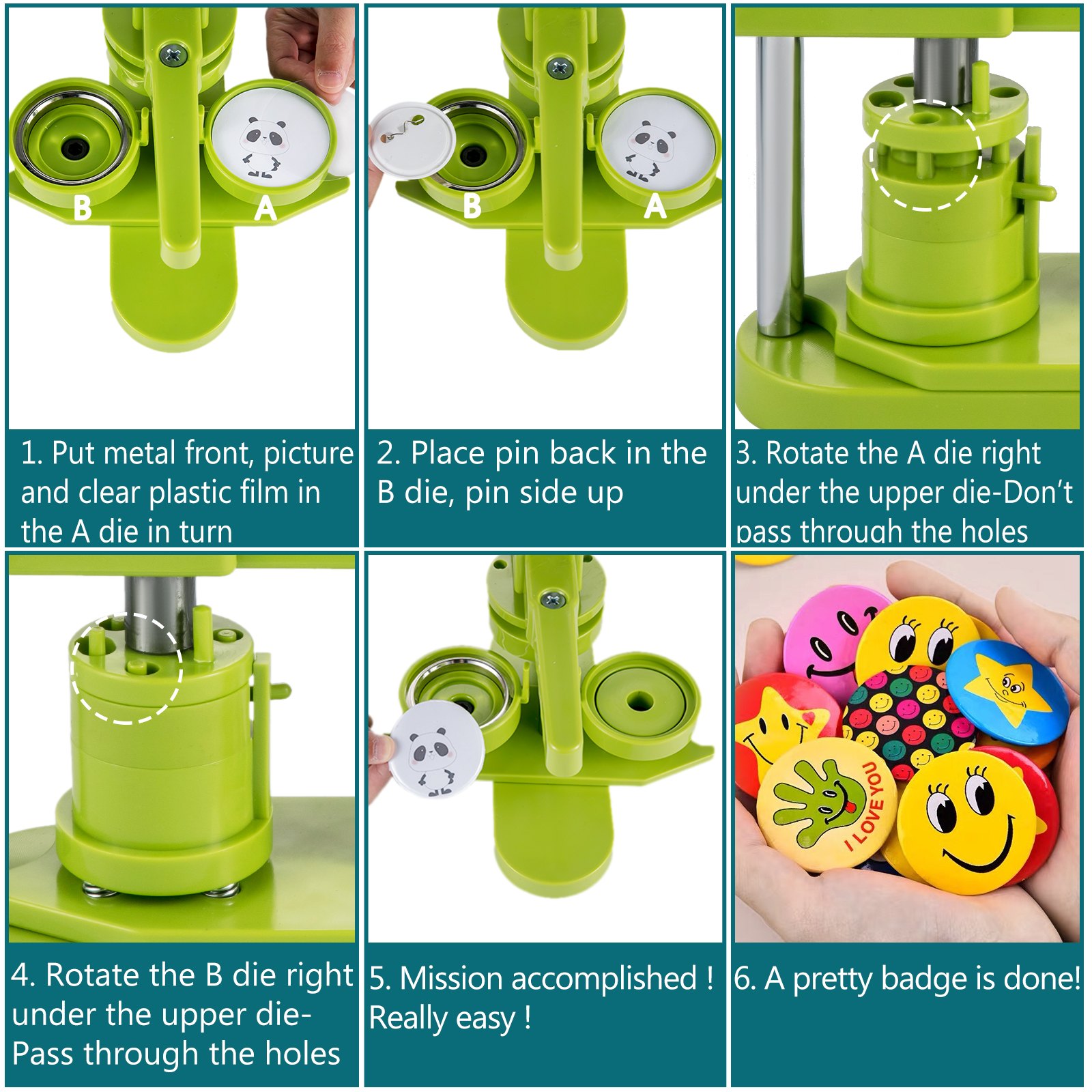 B A

1. Put metal front, picture and clear plastic film in the A die in turn

B A

2. Place pin back in the B die, pin side up

3. Rotate the A die right under the upper die-Don't pass through the holes

4. Rotate the B die right under the upper die-Pass through the holes

5. Mission accomplished ! Really easy !

I LOVE YOU

6. A pretty badge is done!