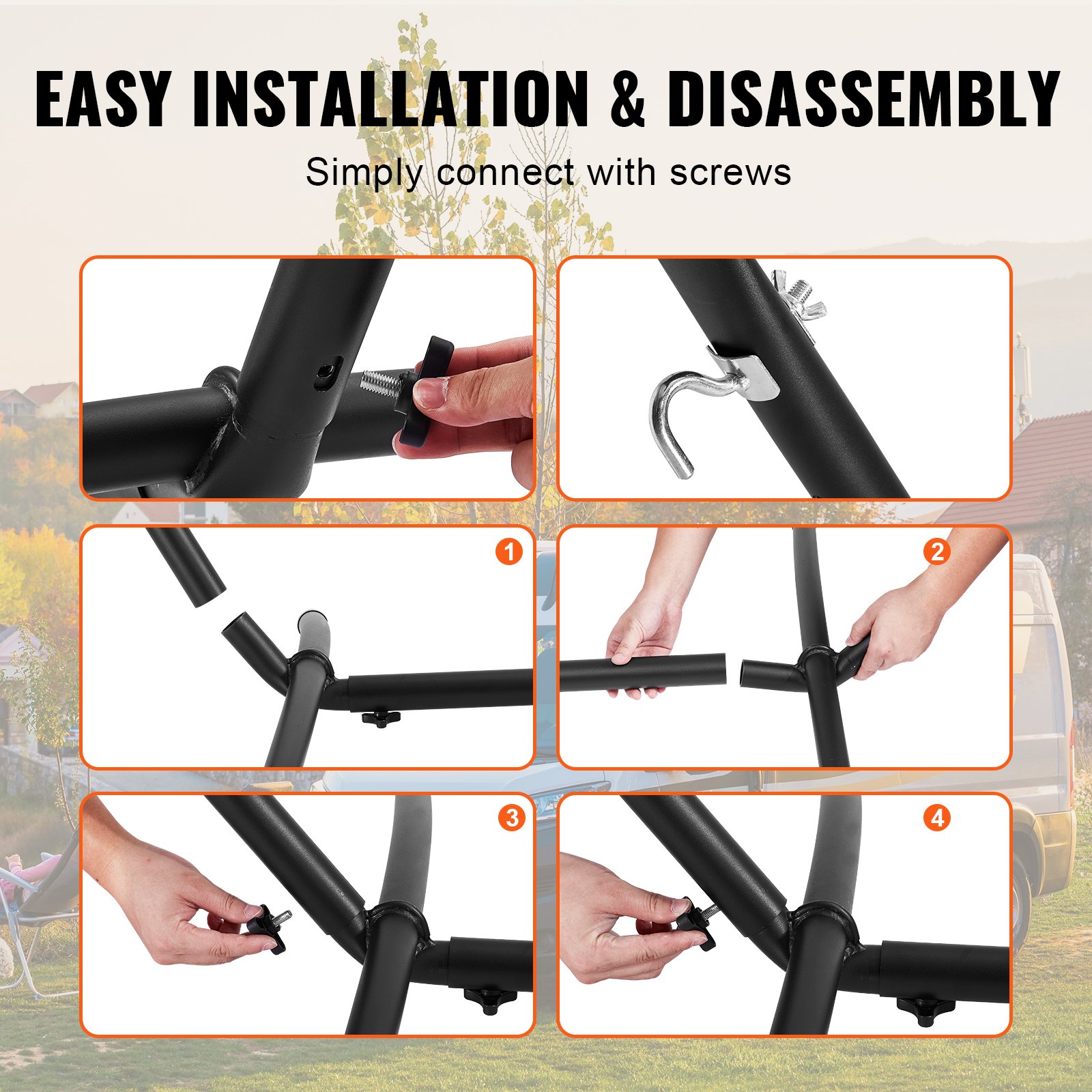 EASY INSTALLATION & DISASSEMBLY

Simply connect with screws

1

2

3

4