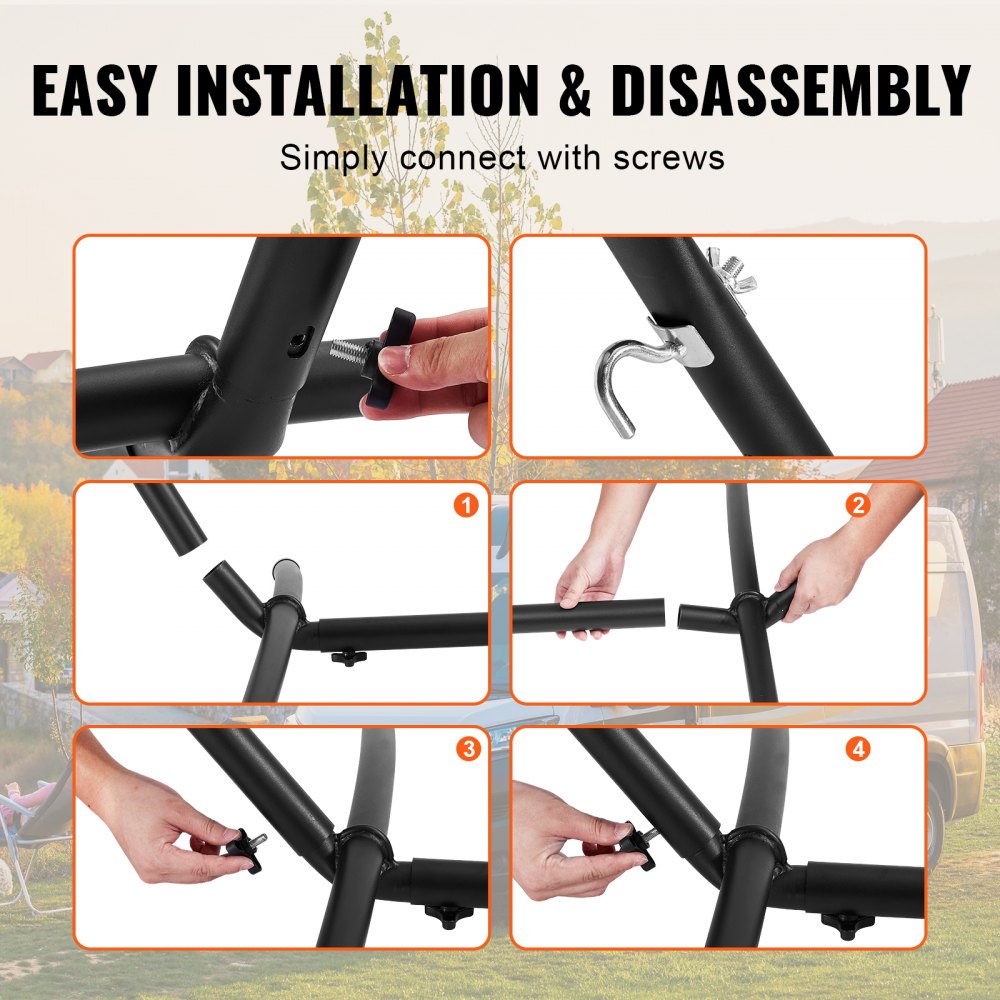 EASY INSTALLATION & DISASSEMBLY

Simply connect with screws

1

2

3

4