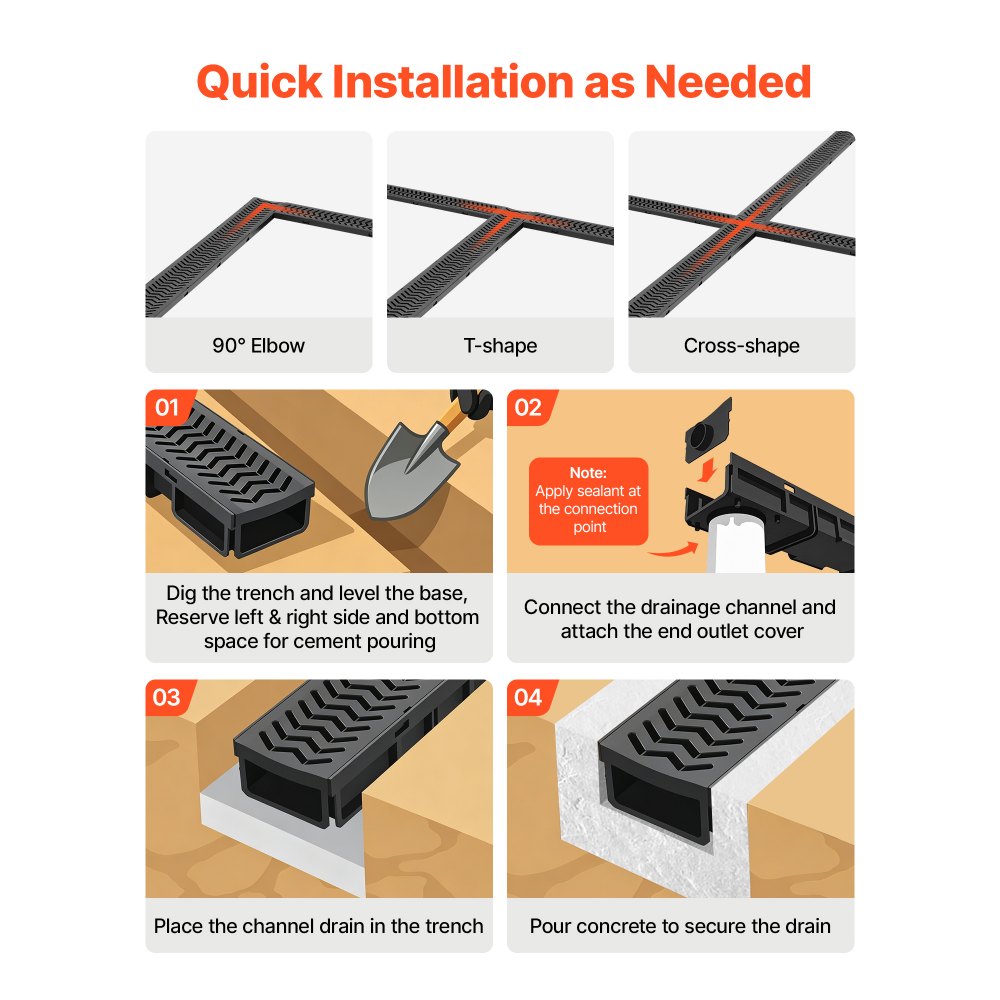 Quick Installation as Needed

90° Elbow

T-shape

Cross-shape

01

Dig the trench and level the base, Reserve left & right side and bottom space for cement pouring

02

Note:
Apply sealant at the connection point

Connect the drainage channel and attach the end outlet cover

03

Place the channel drain in the trench

04

Pour concrete to secure the drain