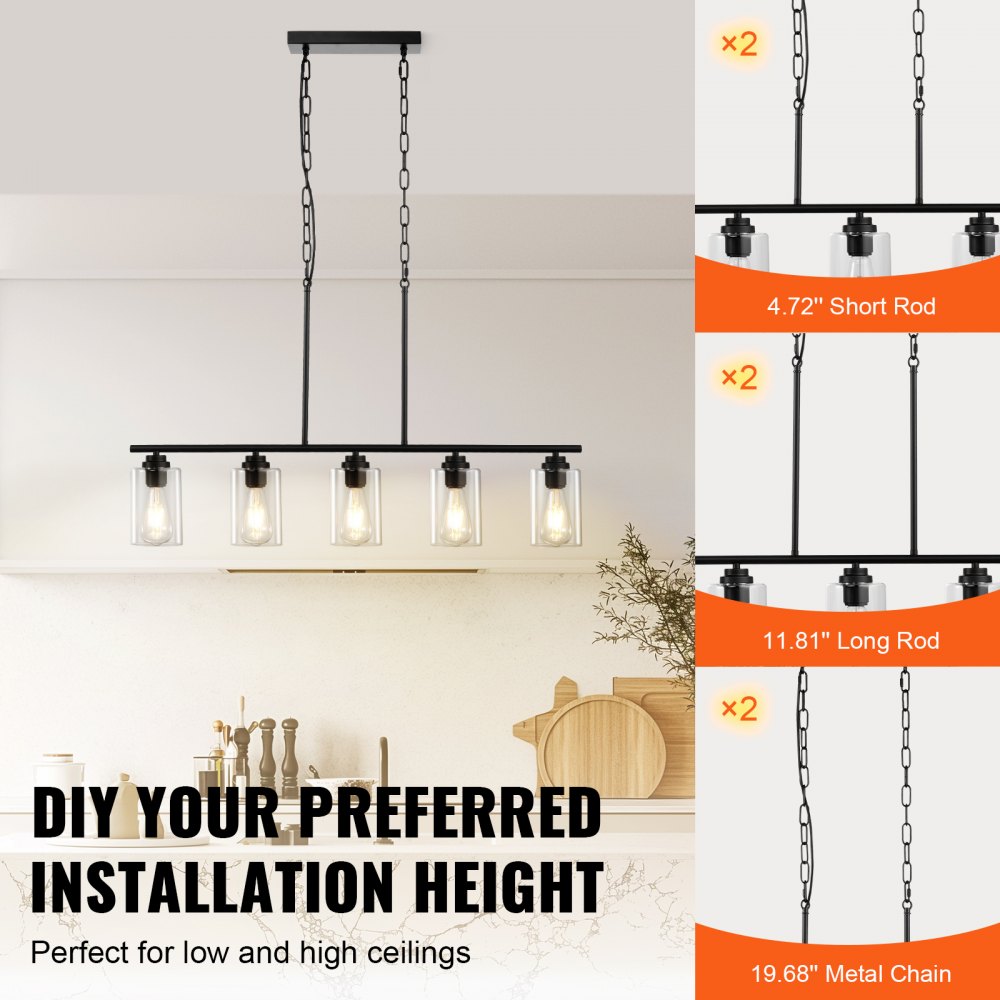 DIY YOUR PREFERRED INSTALLATION HEIGHT

Perfect for low and high ceilings

×2

4.72" Short Rod

×2

11.81" Long Rod

×2

19.68" Metal Chain