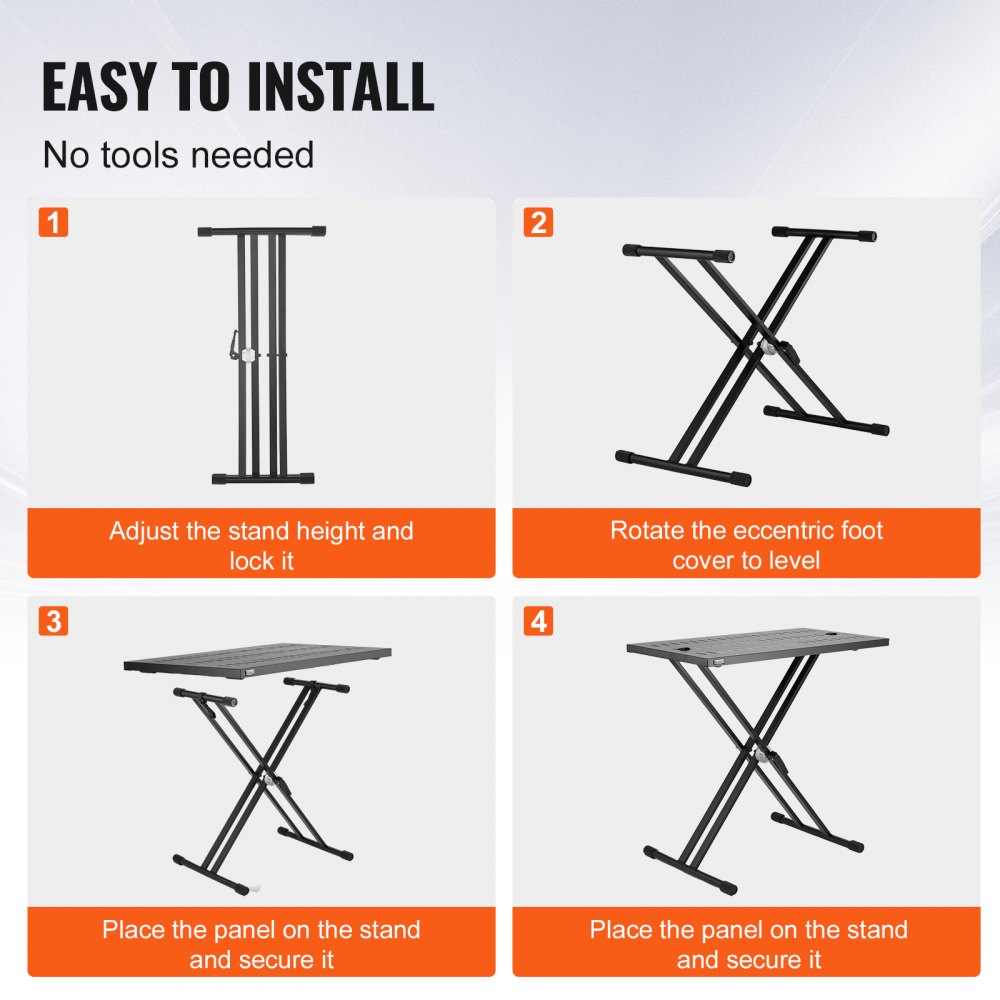 EASY TO INSTALL

No tools needed

1

Adjust the stand height and lock it

2

Rotate the eccentric foot cover to level

3

Place the panel on the stand and secure it

4

Place the panel on the stand and secure it