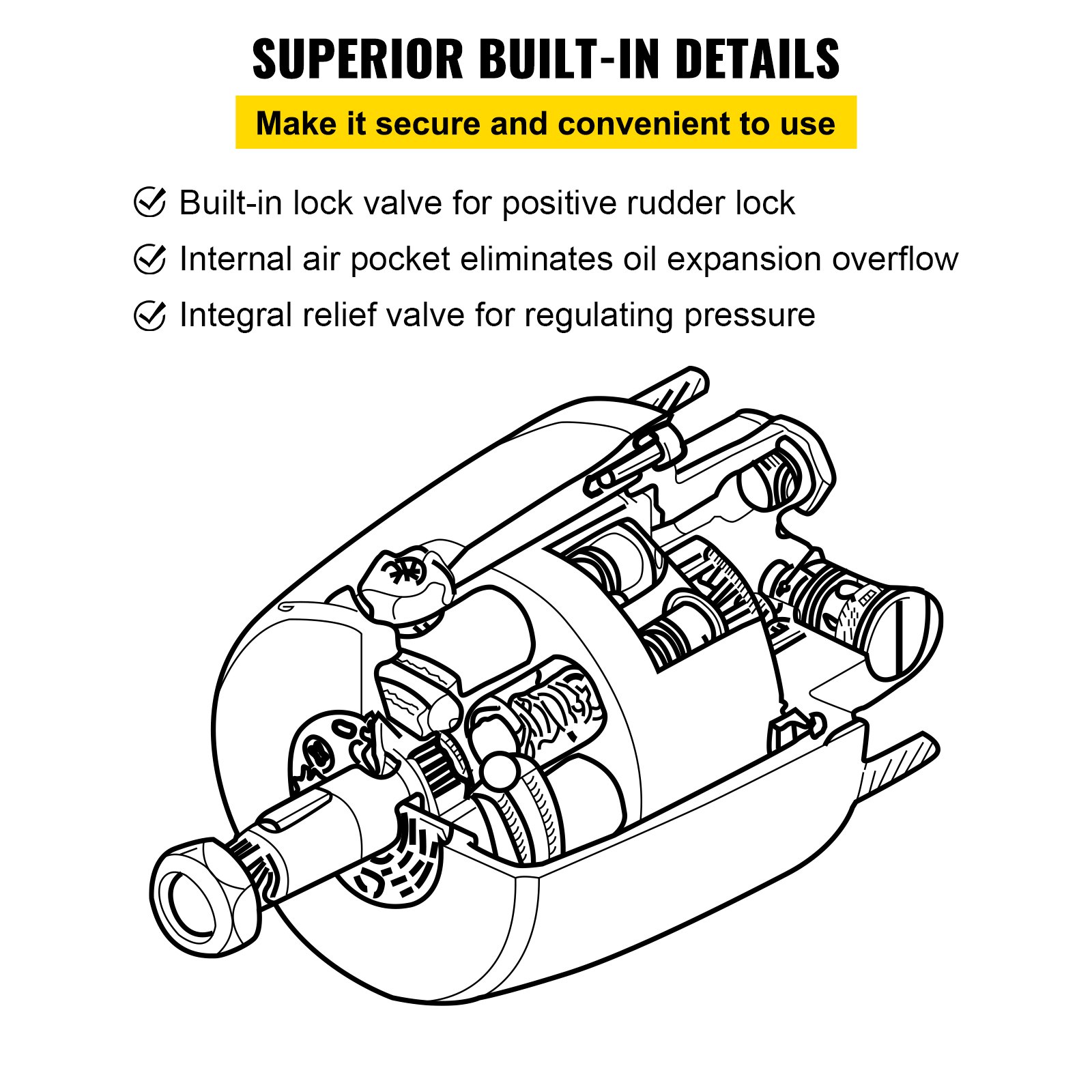 SUPERIOR BUILT-IN DETAILS

Make it secure and convenient to use

Built-in lock valve for positive rudder lock

Internal air pocket eliminates oil expansion overflow

Integral relief valve for regulating pressure