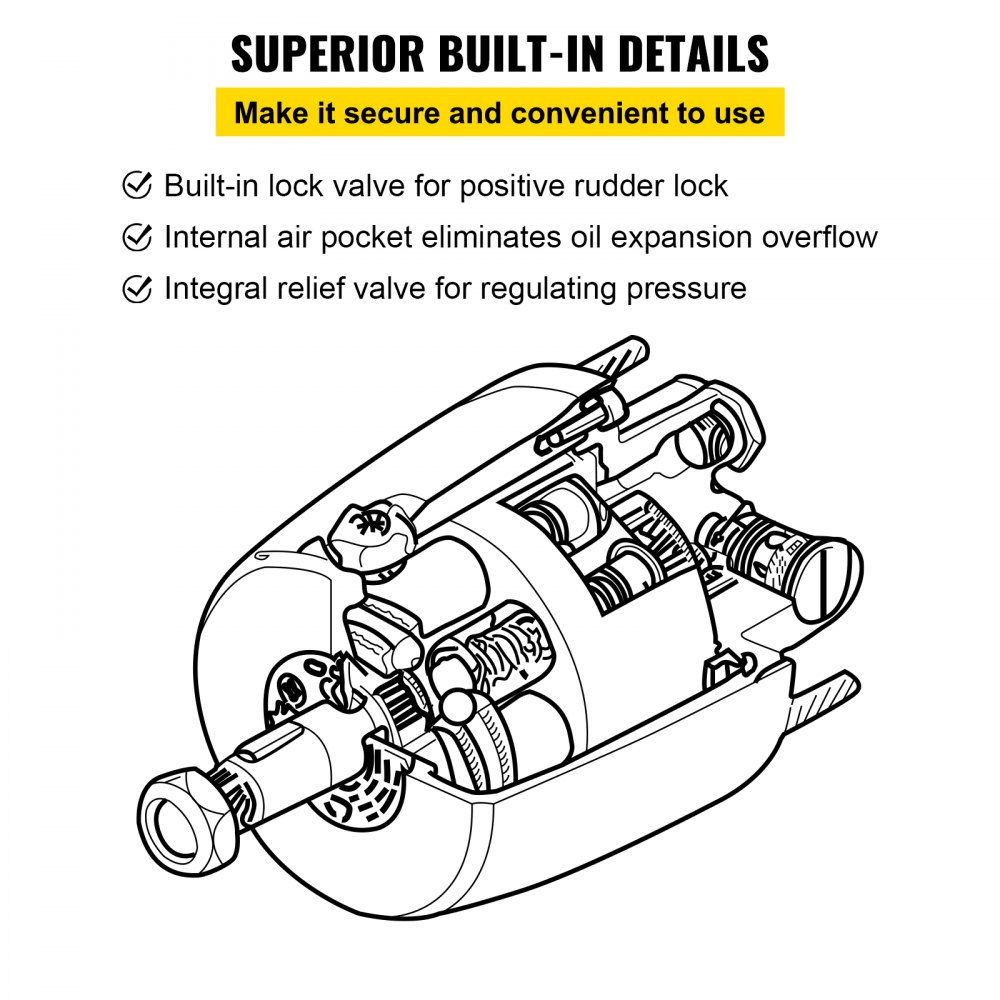 SUPERIOR BUILT-IN DETAILS

Make it secure and convenient to use

Built-in lock valve for positive rudder lock

Internal air pocket eliminates oil expansion overflow

Integral relief valve for regulating pressure