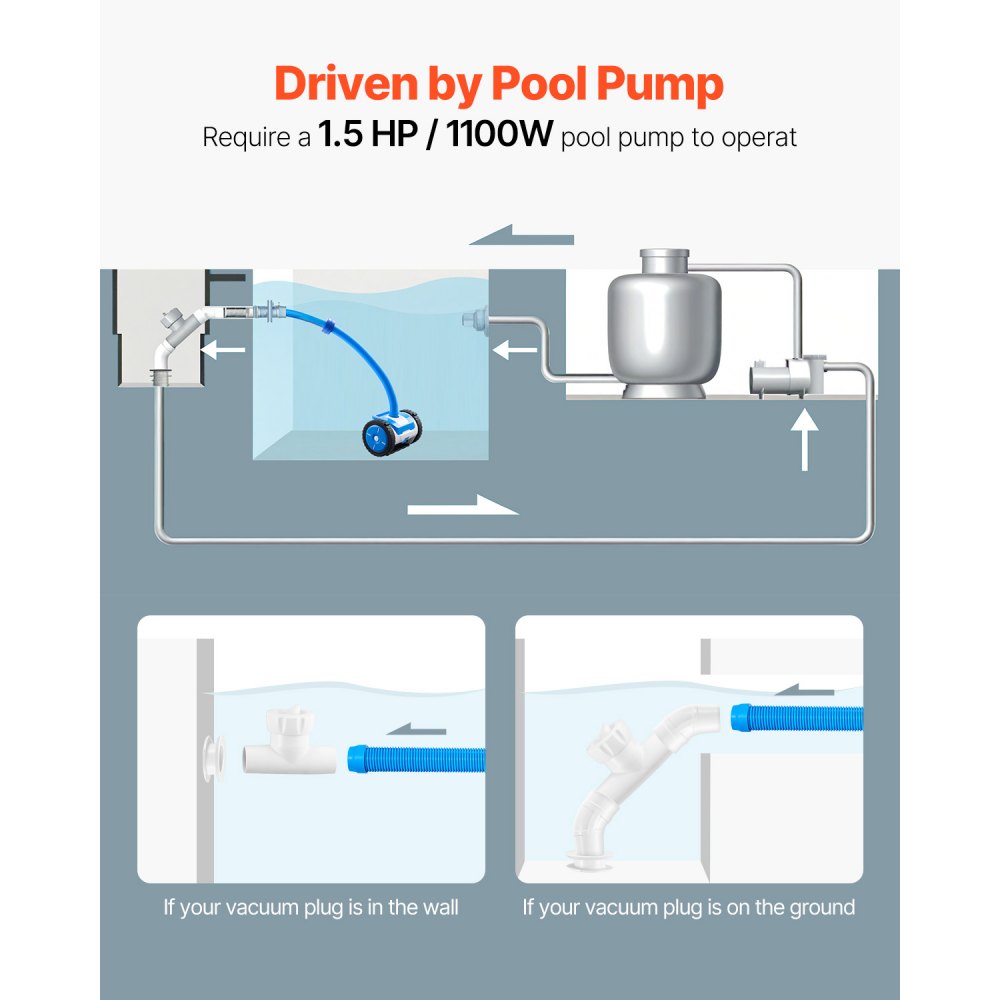 Driven by Pool Pump

Require a 1.5 HP / 1100W pool pump to operat

If your vacuum plug is in the wall

If your vacuum plug is on the ground