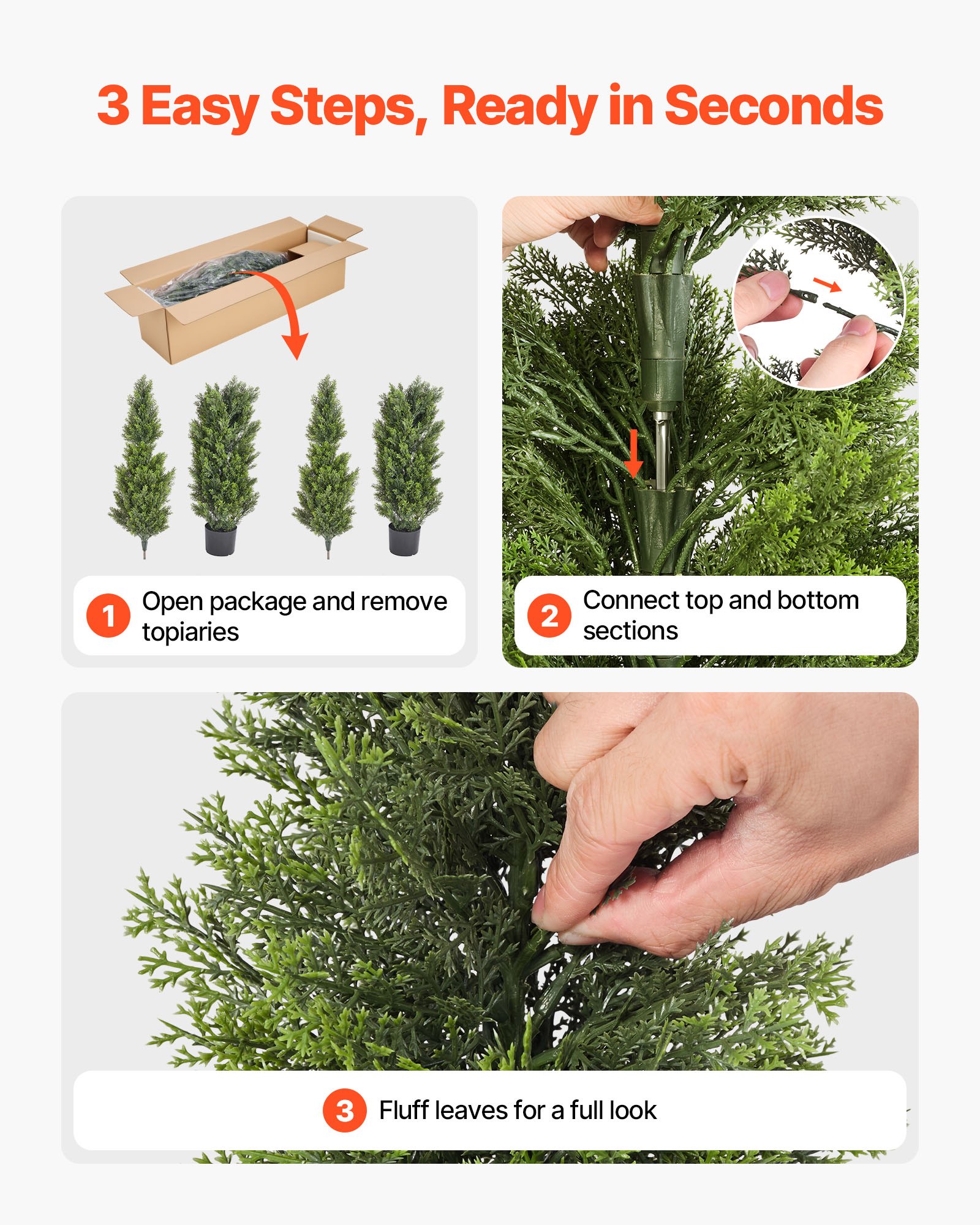 3 Easy Steps, Ready in Seconds

1 Open package and remove topiaries

2 Connect top and bottom sections

3 Fluff leaves for a full look