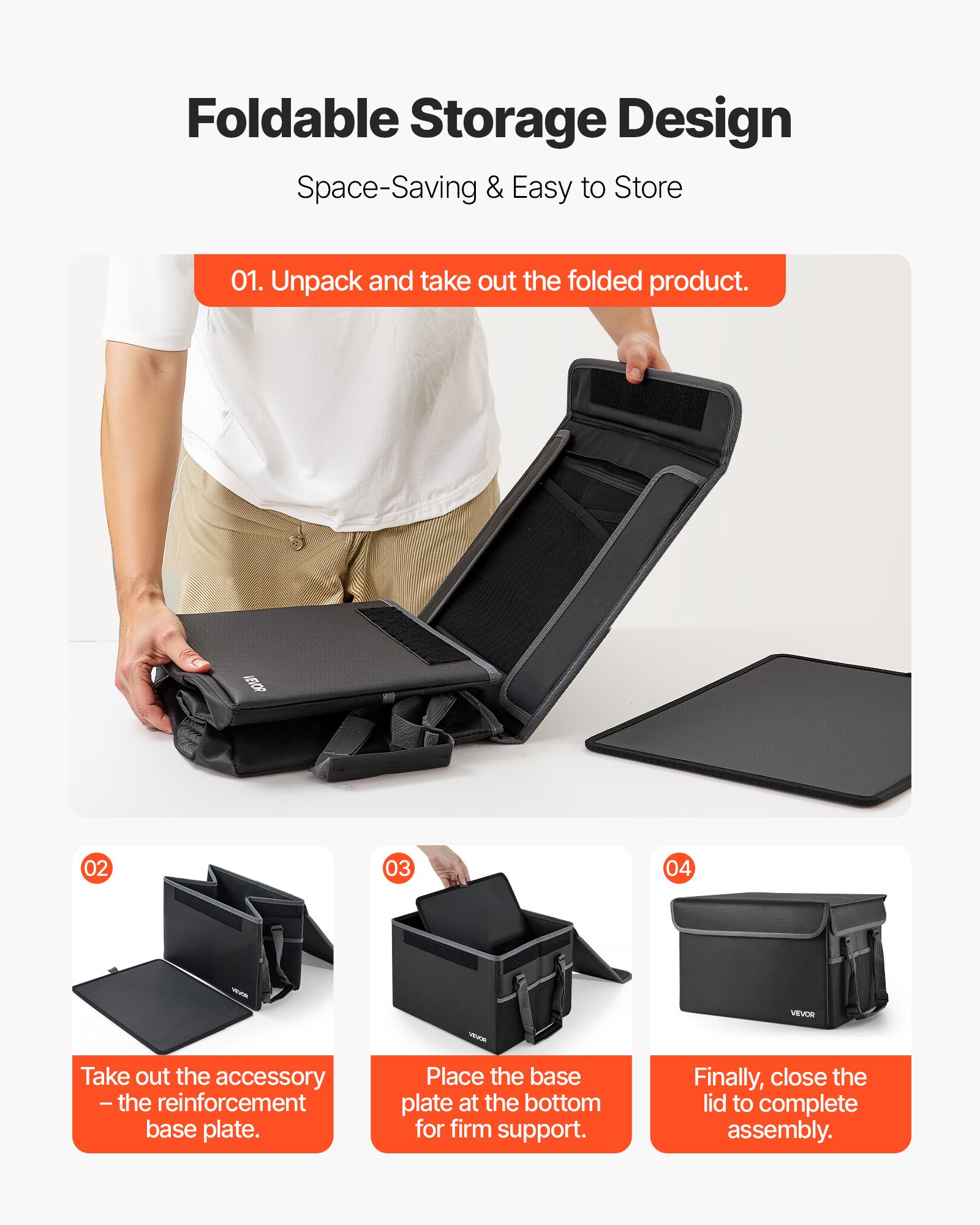 Foldable Storage Design

Space-Saving & Easy to Store

01. Unpack and take out the folded product.

VEVOR

02

VEVOR

Take out the accessory – the reinforcement base plate.

03

VEVOR

Place the base plate at the bottom for firm support.

04

VEVOR

Finally, close the lid to complete assembly.