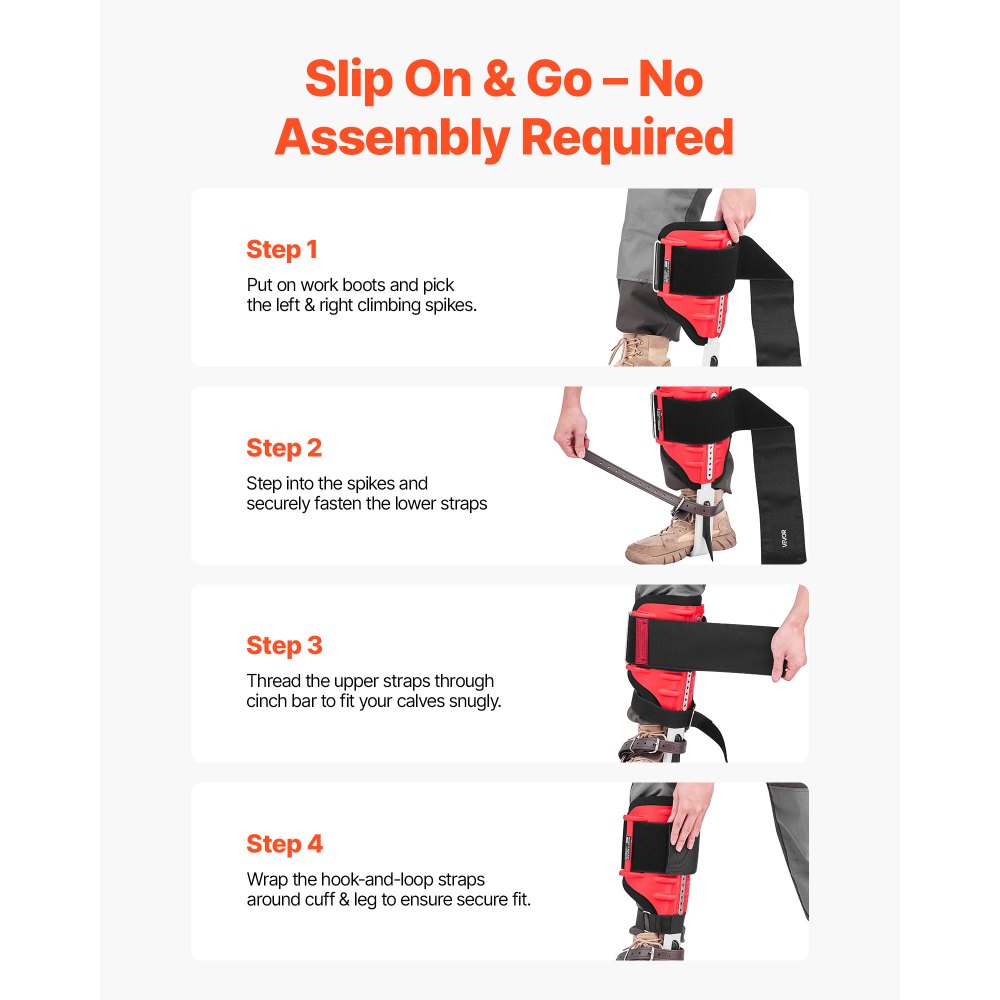 Slip On & Go – No Assembly Required

Step 1
Put on work boots and pick the left & right climbing spikes.

Step 2
Step into the spikes and securely fasten the lower straps

VEVOR

Step 3
Thread the upper straps through cinch bar to fit your calves snugly.

Step 4
Wrap the hook-and-loop straps around cuff & leg to ensure secure fit.