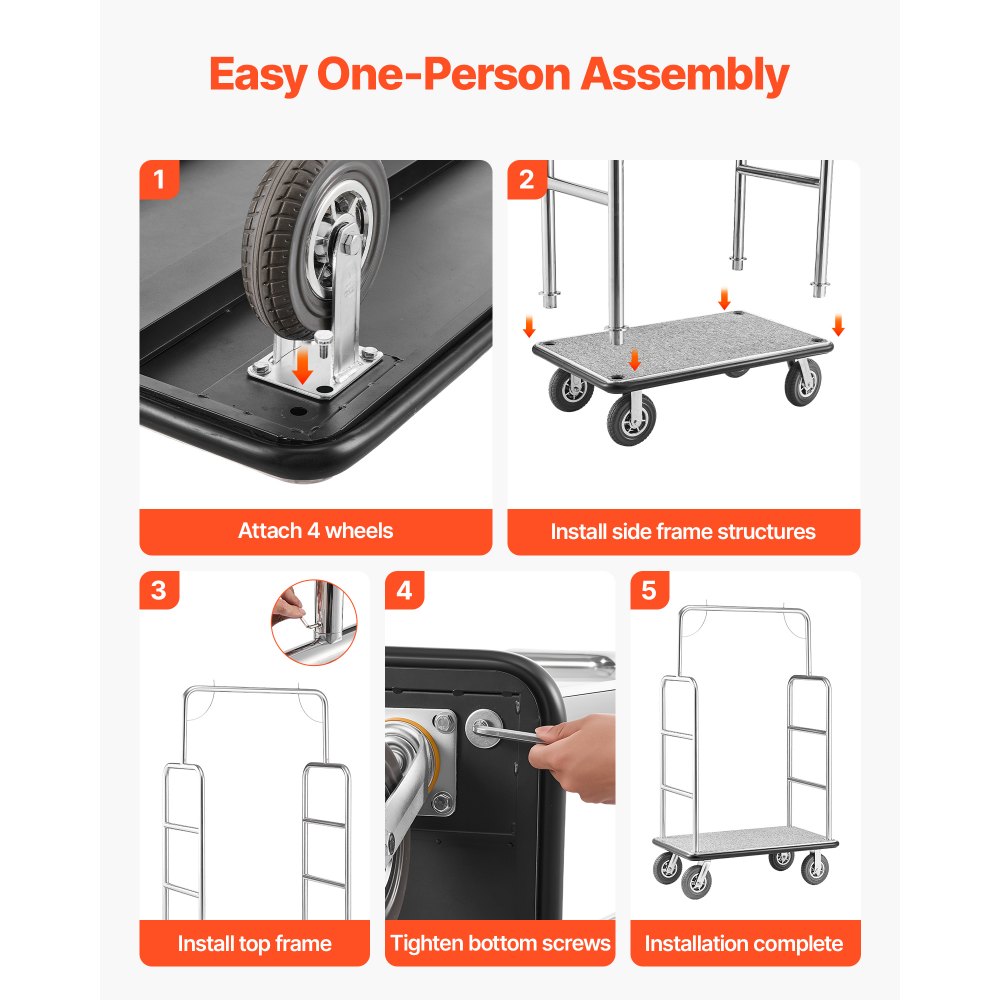 Easy One-Person Assembly

1

Attach 4 wheels

2

Install side frame structures

3

Install top frame

4

Tighten bottom screws

5

Installation complete