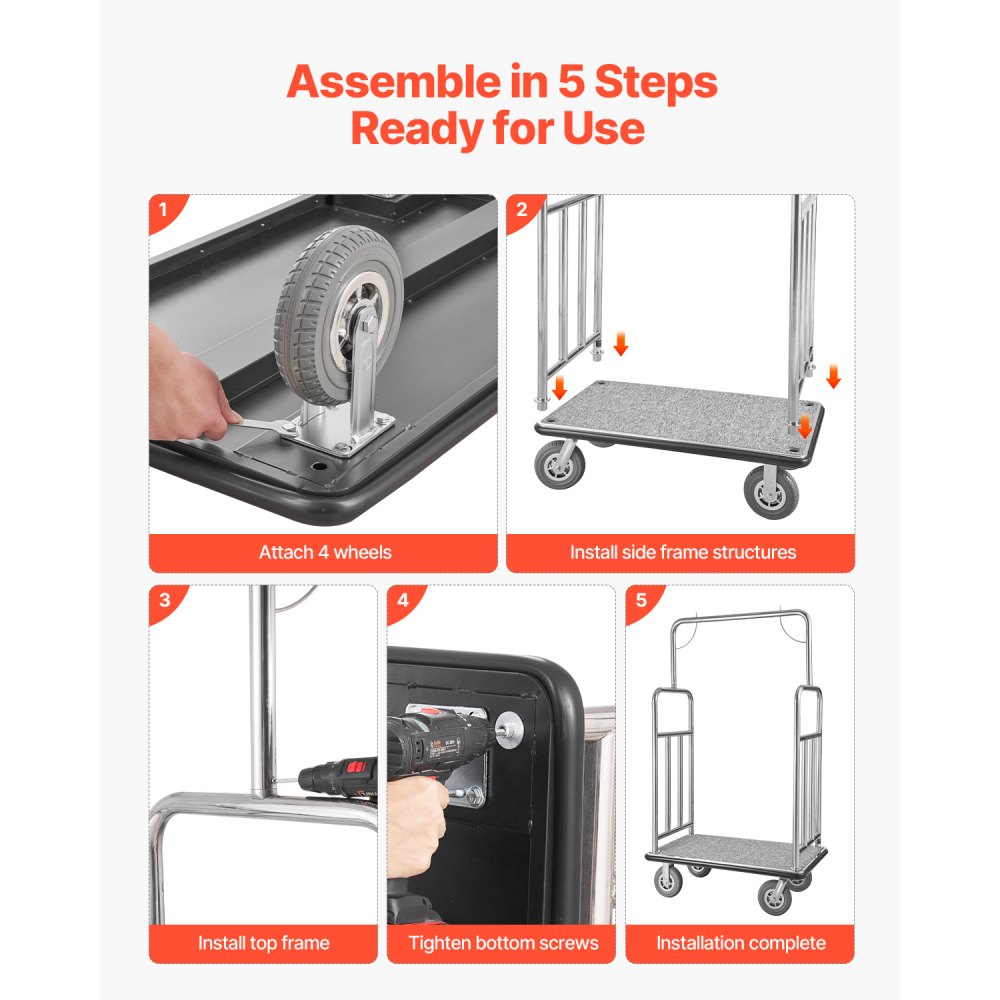 Assemble in 5 Steps
Ready for Use

1
Attach 4 wheels

2
Install side frame structures

3
Install top frame

4
Tighten bottom screws

5
Installation complete