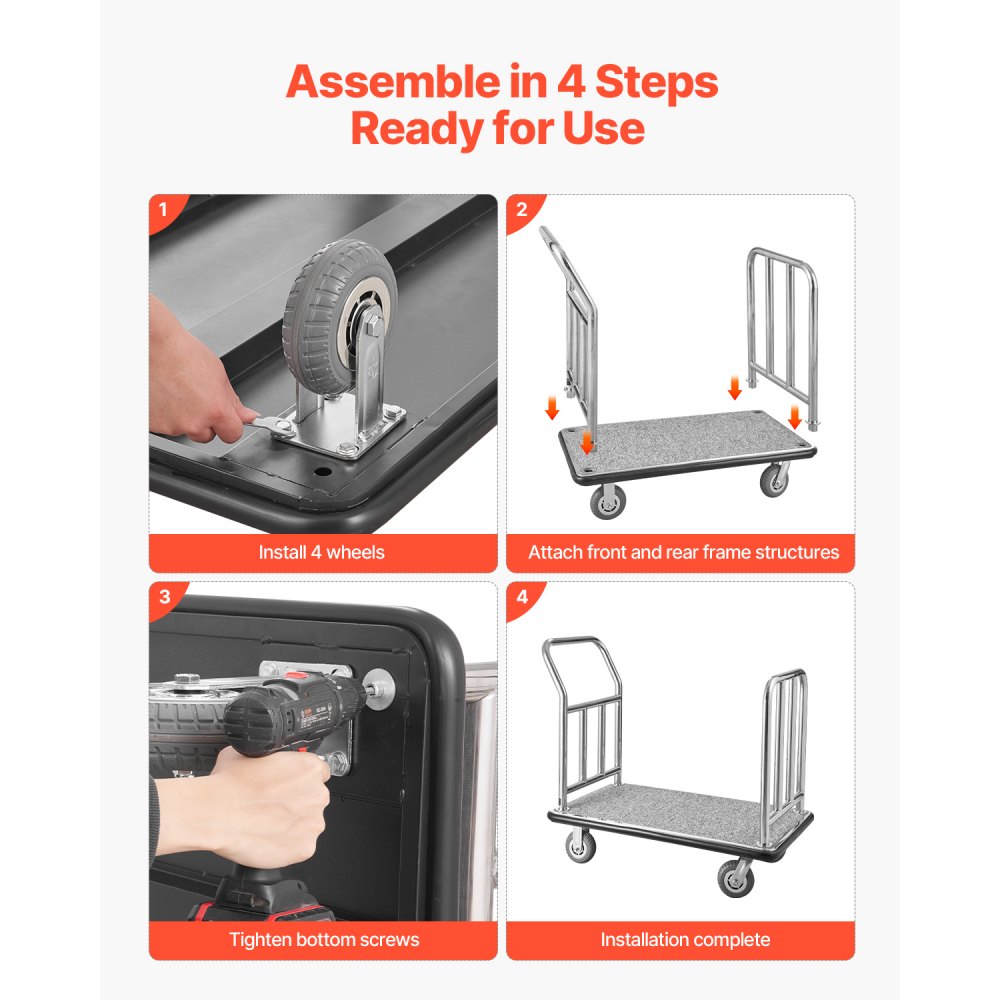 Assemble in 4 Steps
Ready for Use

1
Install 4 wheels

2
Attach front and rear frame structures

3
Tighten bottom screws

4
Installation complete