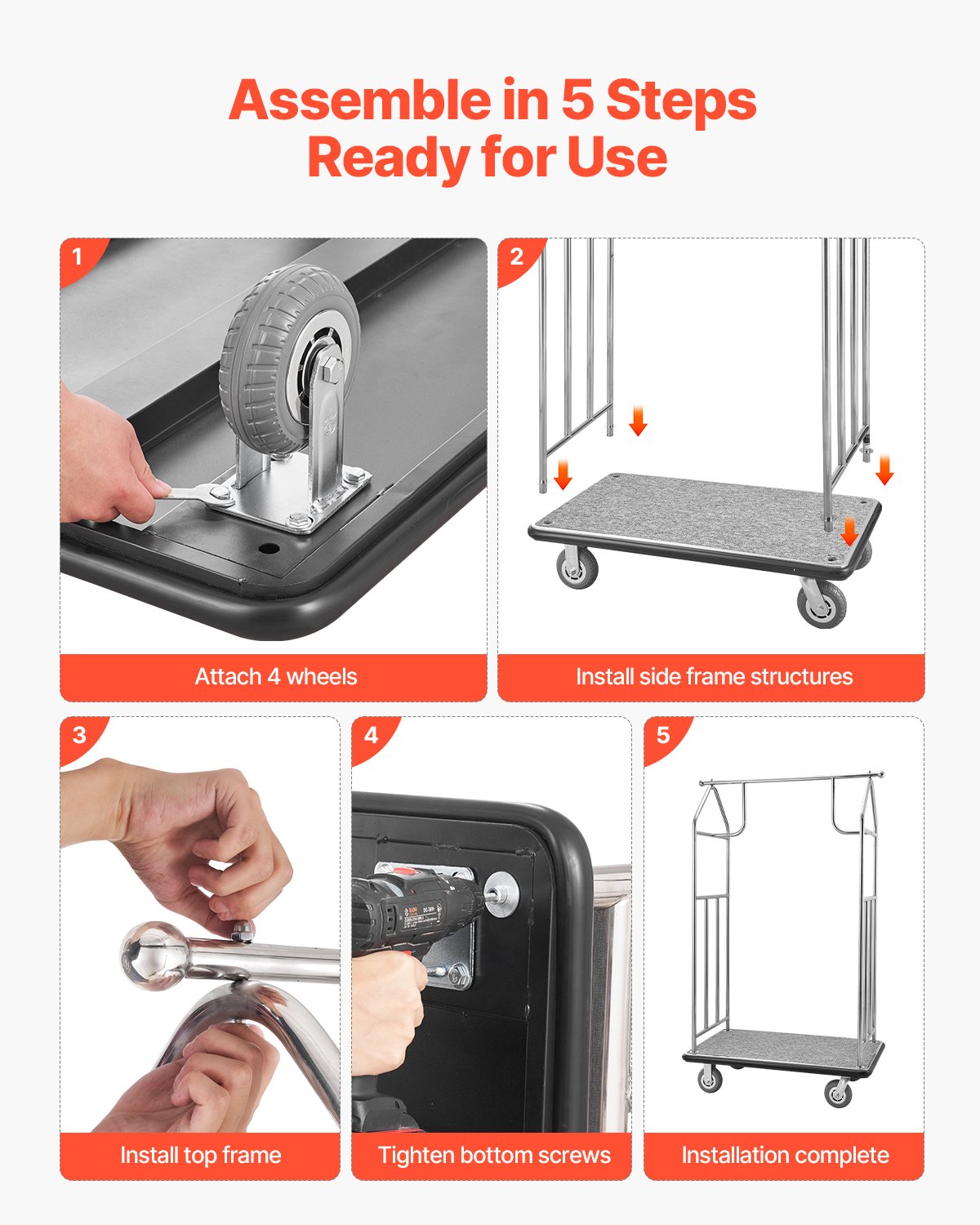 Assemble in 5 Steps
Ready for Use

1
Attach 4 wheels

2
Install side frame structures

3
Install top frame

4
Tighten bottom screws

5
Installation complete