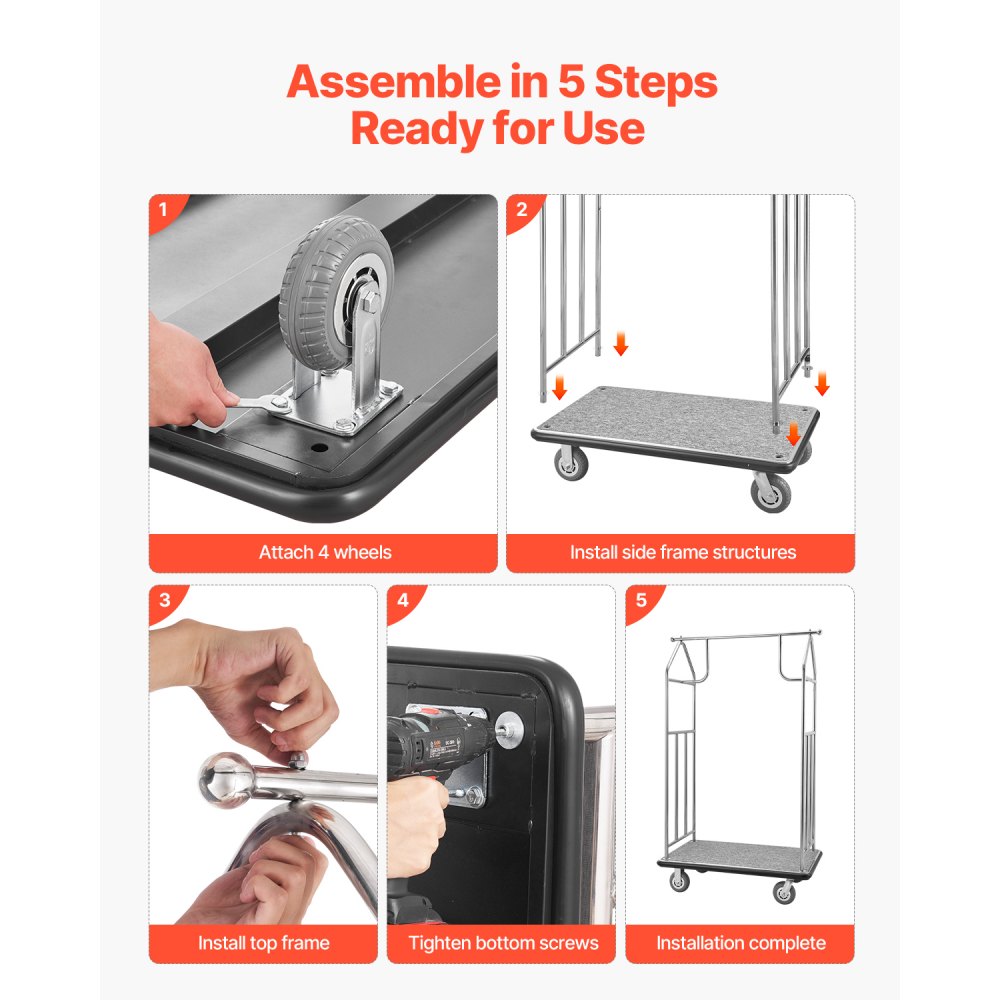 Assemble in 5 Steps
Ready for Use

1
Attach 4 wheels

2
Install side frame structures

3
Install top frame

4
Tighten bottom screws

5
Installation complete