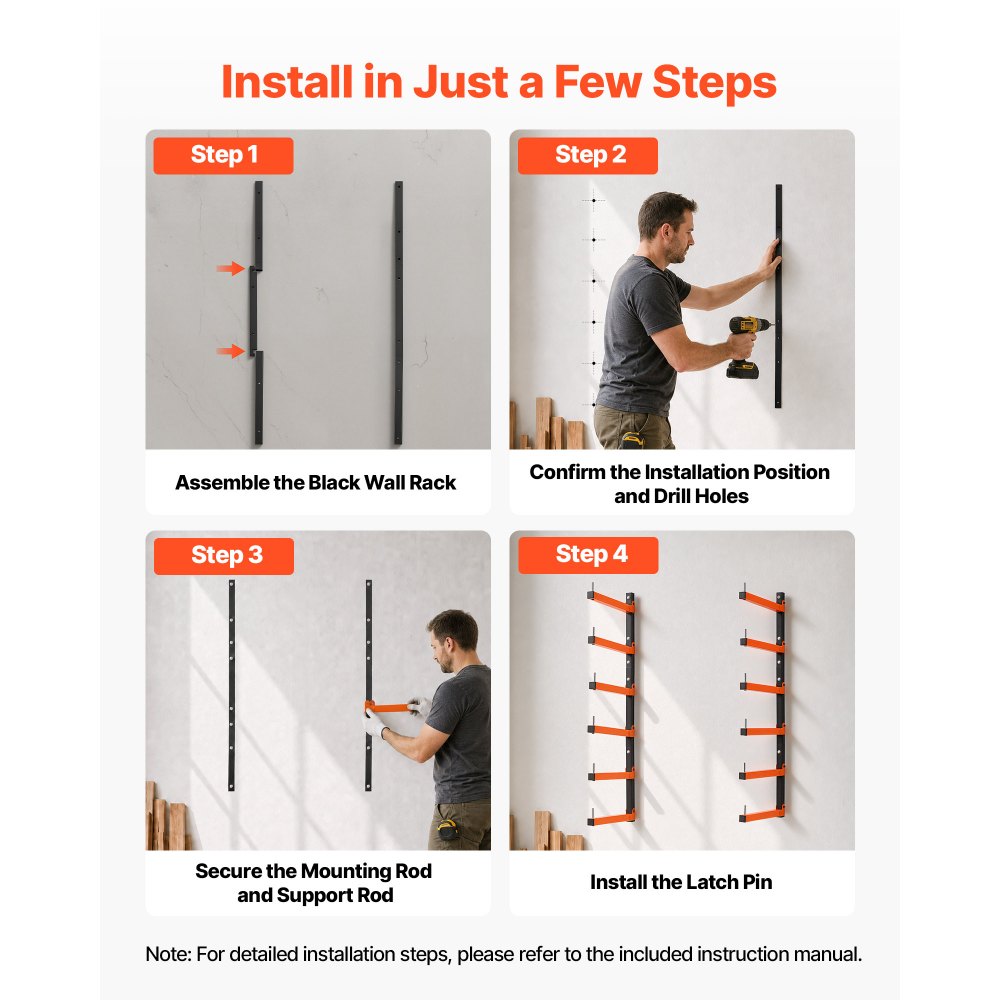 Install in Just a Few Steps

Step 1

Assemble the Black Wall Rack

Step 2

Confirm the Installation Position and Drill Holes

Step 3

Secure the Mounting Rod and Support Rod

Step 4

Install the Latch Pin

Note: For detailed installation steps, please refer to the included instruction manual.