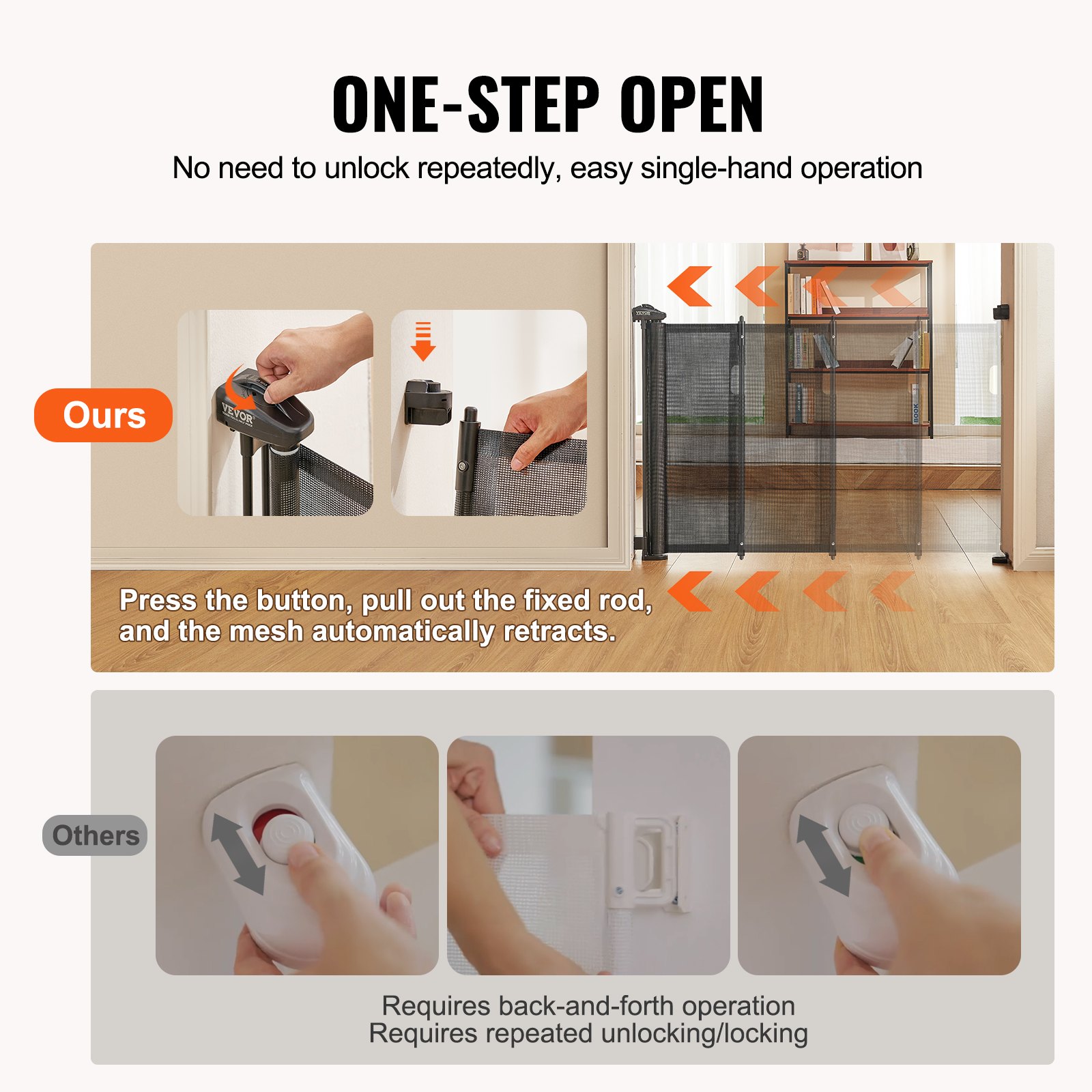 ONE-STEP OPEN

No need to unlock repeatedly, easy single-hand operation

Ours

VEVOR

VEVOR

BOOK

Press the button, pull out the fixed rod, and the mesh automatically retracts.

Others

Requires back-and-forth operation
Requires repeated unlocking/locking