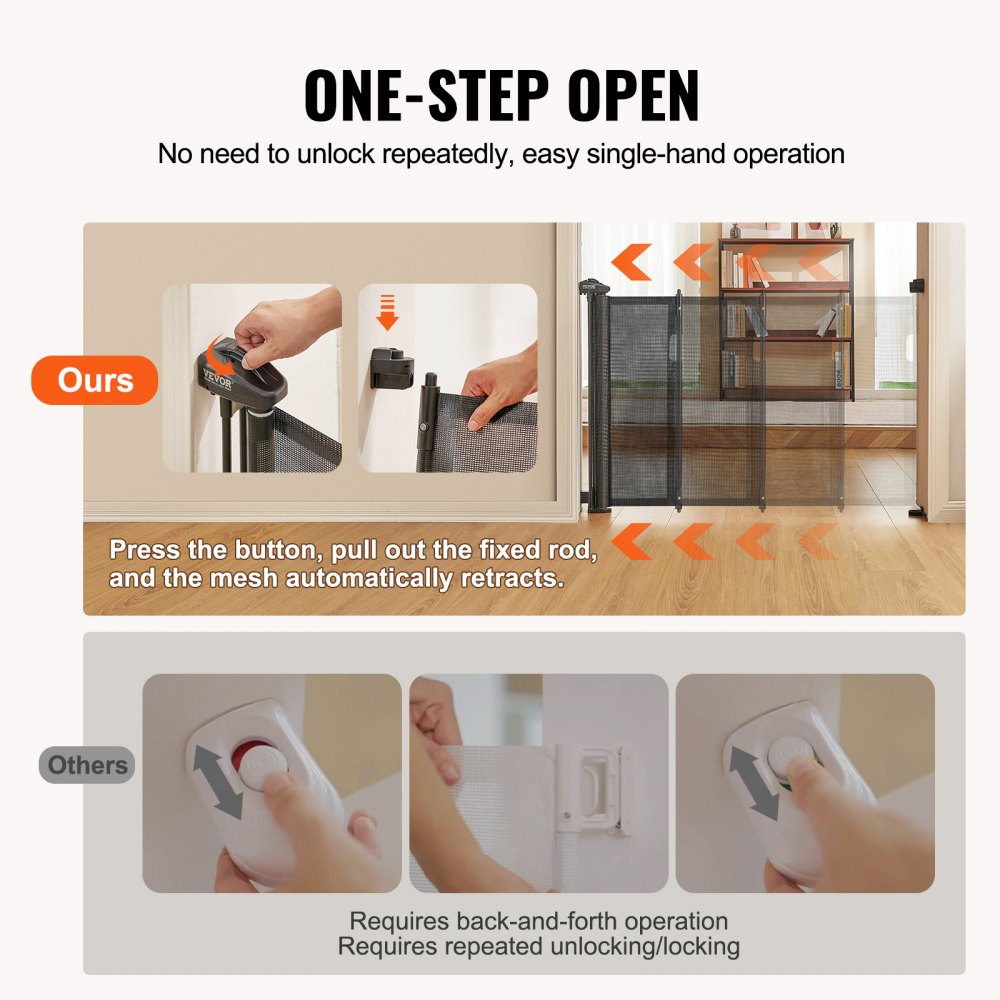 ONE-STEP OPEN
No need to unlock repeatedly, easy single-hand operation

Ours

VEVOR

Press the button, pull out the fixed rod, and the mesh automatically retracts.

Others

Requires back-and-forth operation
Requires repeated unlocking/locking