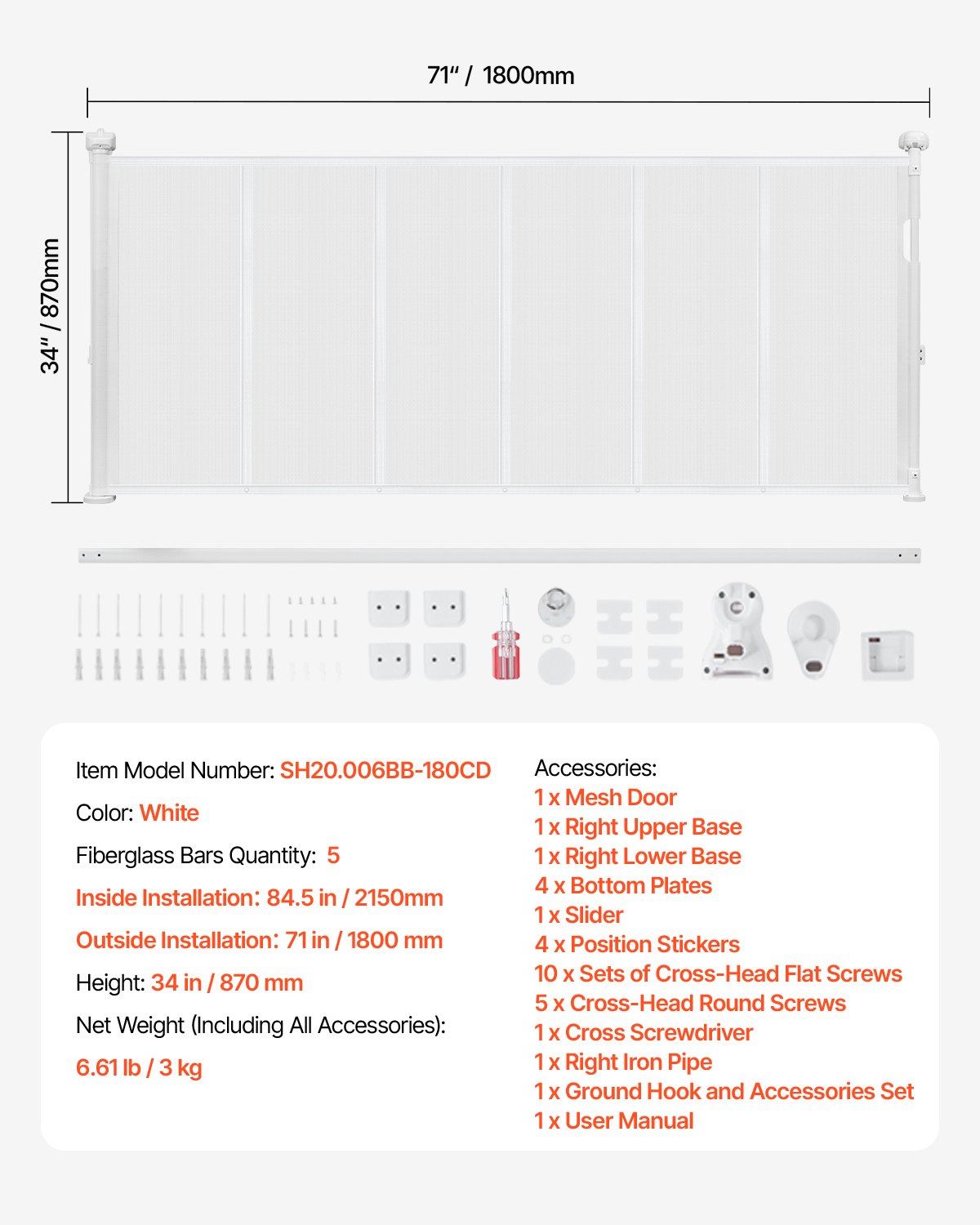 71" / 1800mm

34" / 870mm

Item Model Number: SH20.006BB-180CD

Color: White

Fiberglass Bars Quantity: 5

Inside Installation: 84.5 in / 2150mm

Outside Installation: 71 in / 1800 mm

Height: 34 in / 870 mm

Net Weight (Including All Accessories):

6.61 lb / 3 kg

Accessories:
1 x Mesh Door
1 x Right Upper Base
1 x Right Lower Base
4 x Bottom Plates
1 x Slider
4 x Position Stickers
10 x Sets of Cross-Head Flat Screws
5 x Cross-Head Round Screws
1 x Cross Screwdriver
1 x Right Iron Pipe
1 x Ground Hook and Accessories Set
1 x User Manual