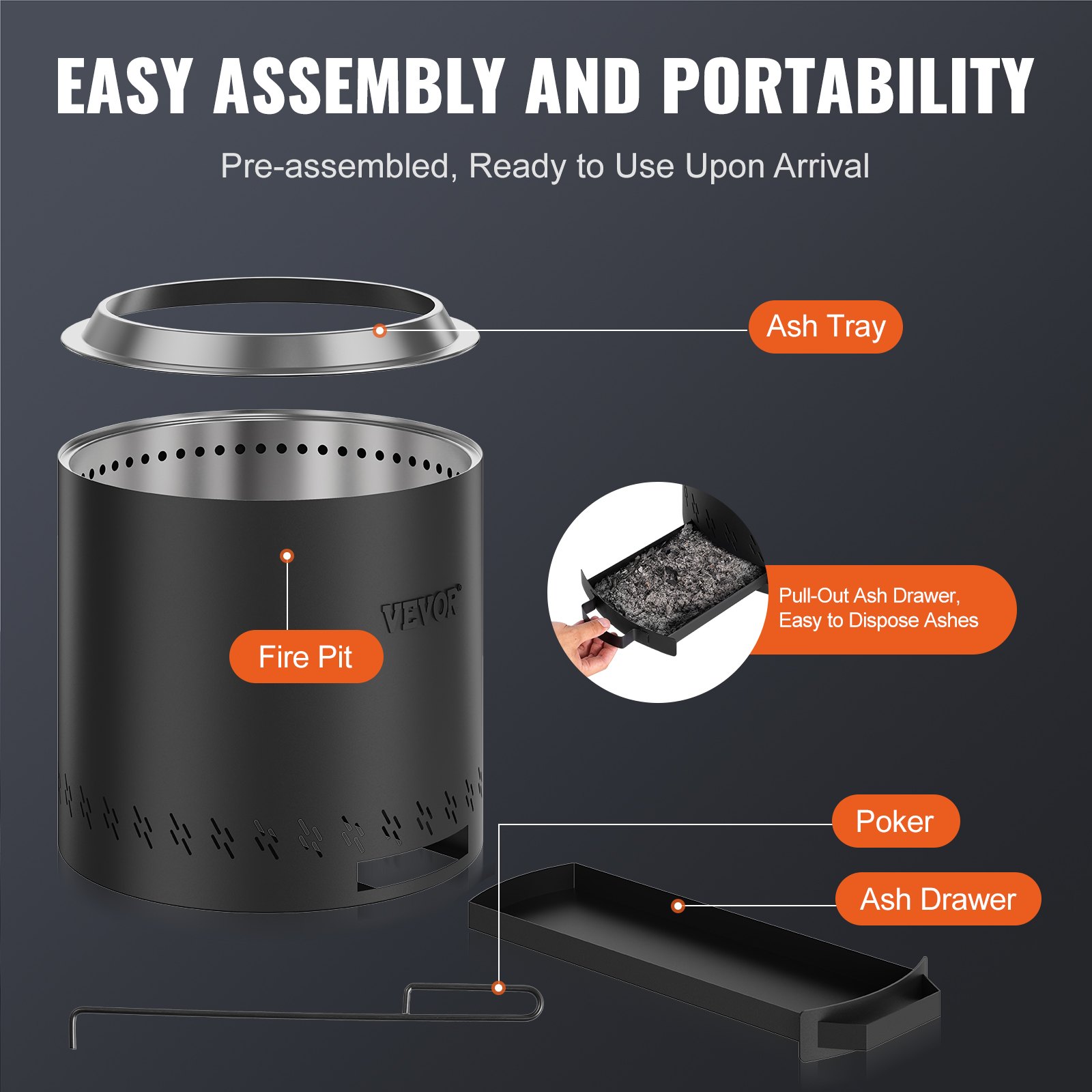 EASY ASSEMBLY AND PORTABILITY

Pre-assembled, Ready to Use Upon Arrival

Ash Tray

VEVOR

Fire Pit

Pull-Out Ash Drawer, Easy to Dispose Ashes

Poker

Ash Drawer