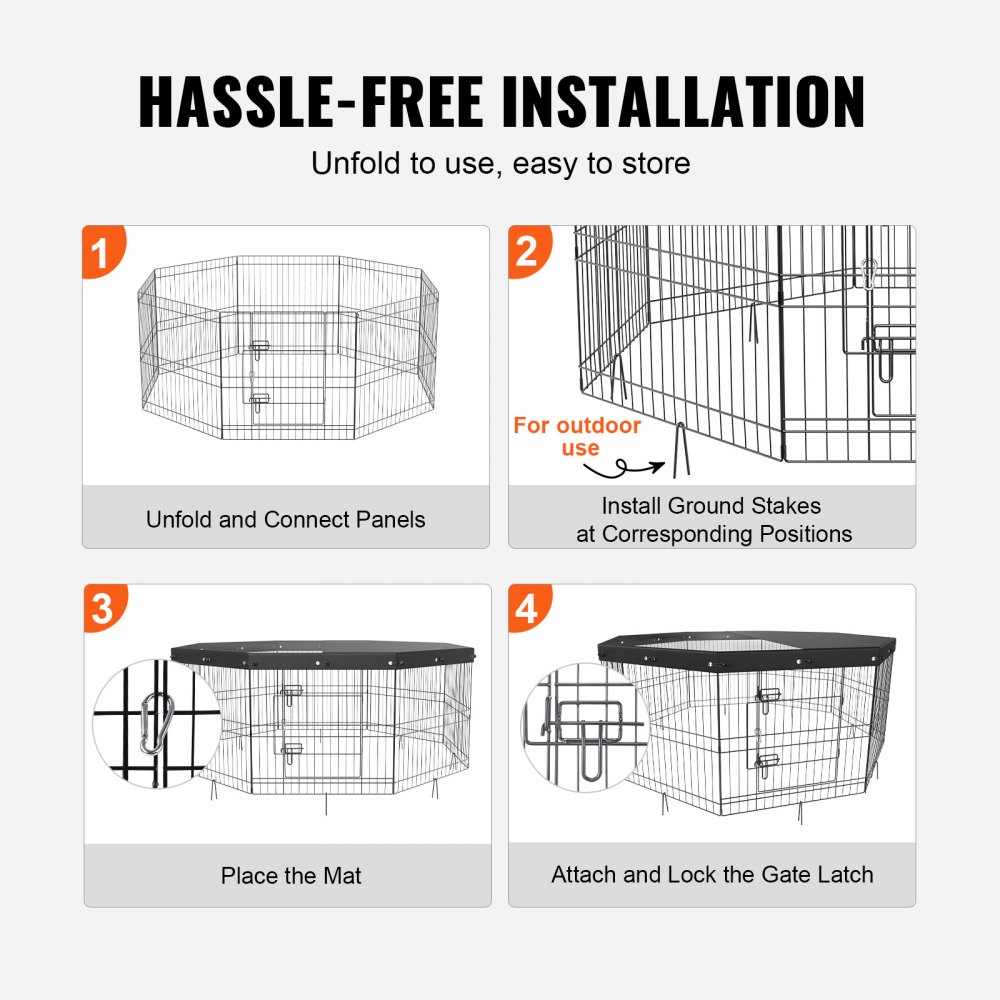 HASSLE-FREE INSTALLATION

Unfold to use, easy to store

1

Unfold and Connect Panels

2

For outdoor use

Install Ground Stakes at Corresponding Positions

3

Place the Mat

4

Attach and Lock the Gate Latch