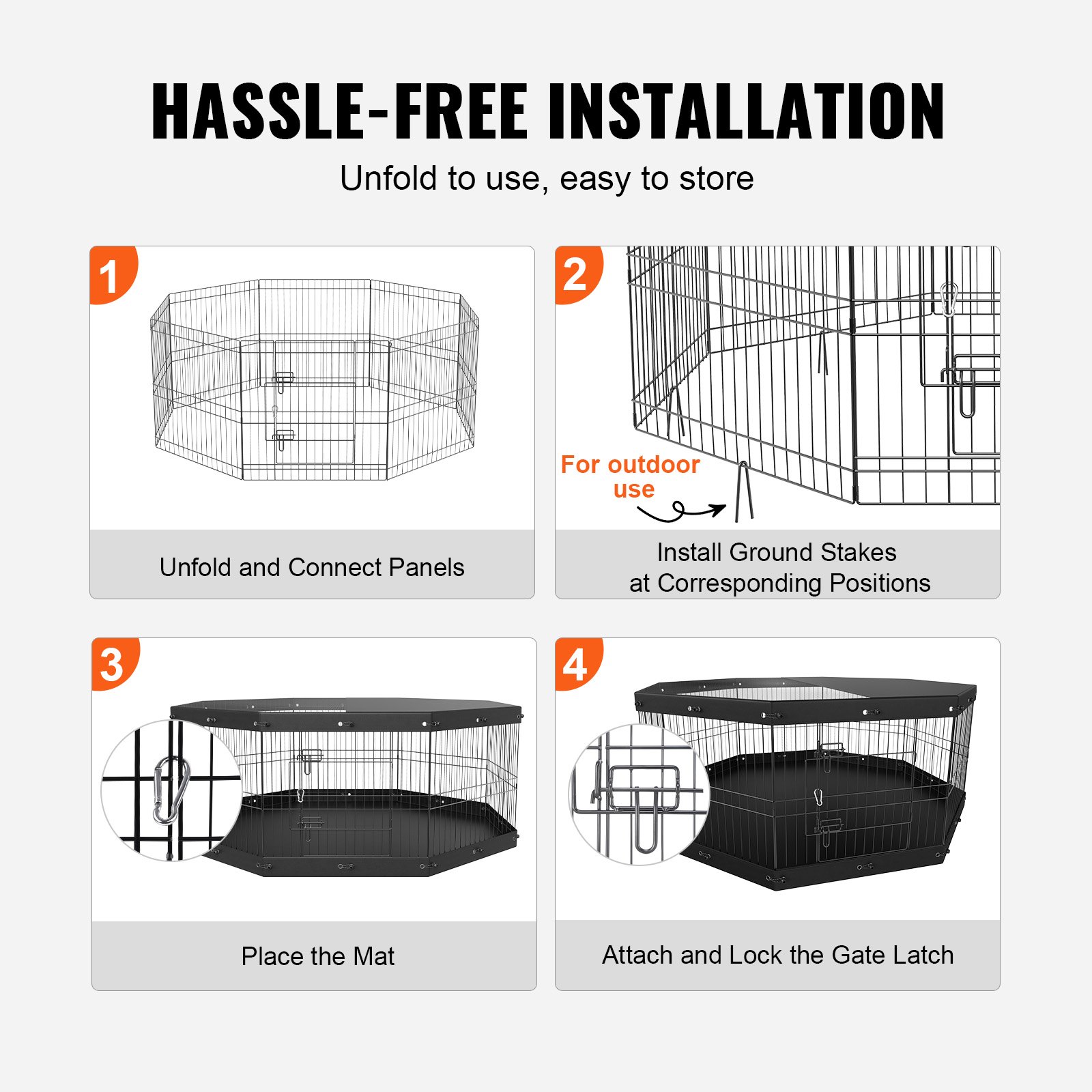 HASSLE-FREE INSTALLATION

Unfold to use, easy to store

1

Unfold and Connect Panels

2

For outdoor use

Install Ground Stakes at Corresponding Positions

3

Place the Mat

4

Attach and Lock the Gate Latch