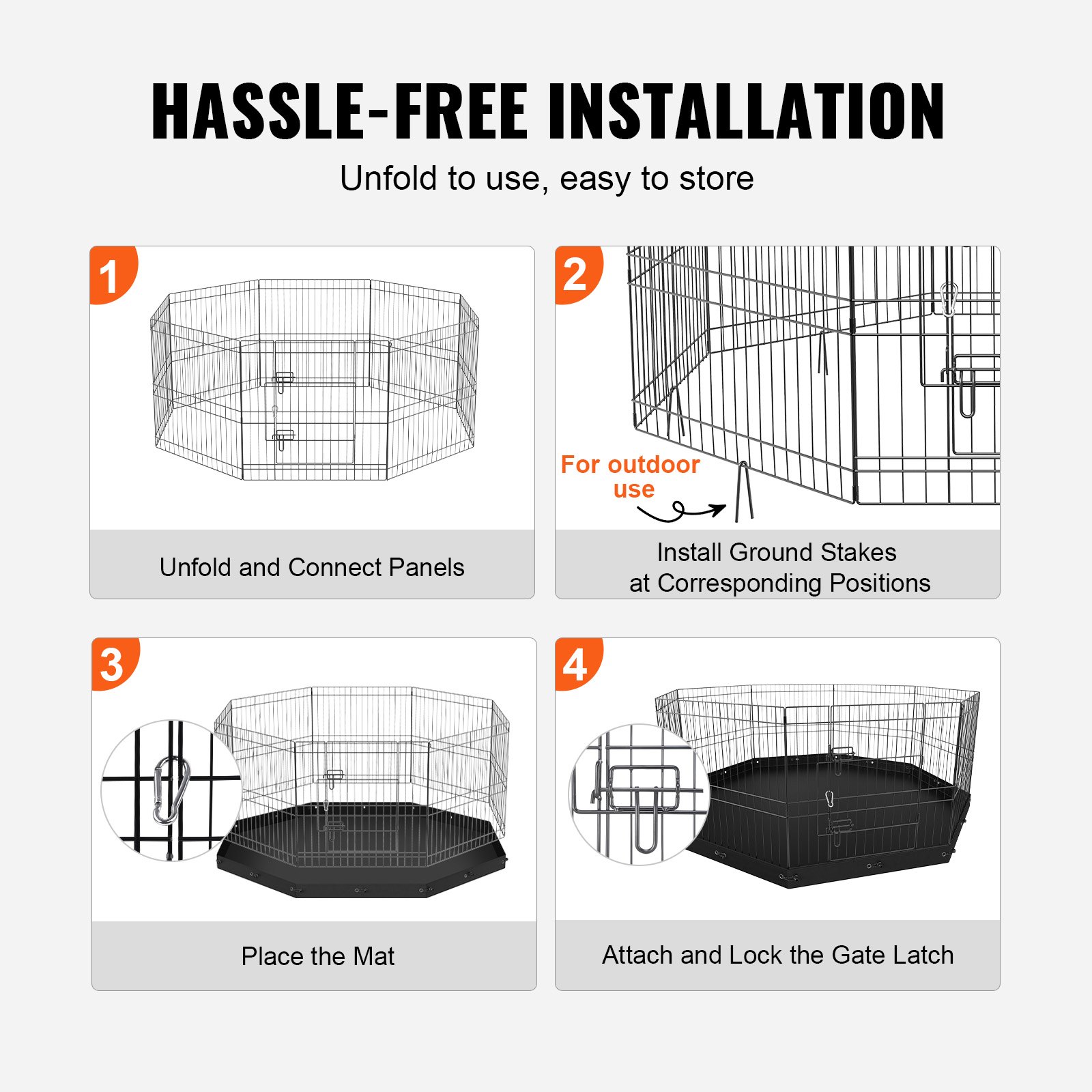 HASSLE-FREE INSTALLATION

Unfold to use, easy to store

1

Unfold and Connect Panels

2

For outdoor use

Install Ground Stakes at Corresponding Positions

3

Place the Mat

4

Attach and Lock the Gate Latch