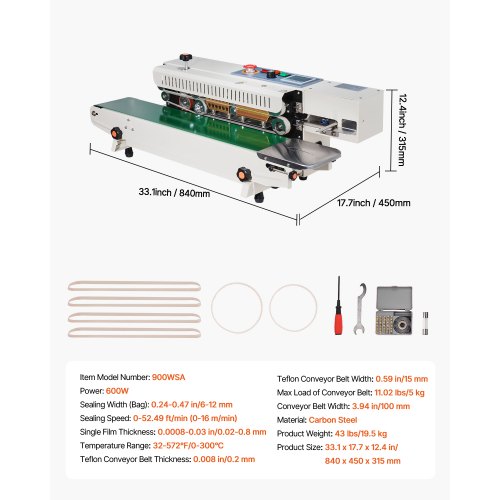 12.4inch / 315mm

33.1inch / 840mm

17.7inch / 450mm

Item Model Number: 900WSA
Power: 600W
Sealing Width (Bag): 0.24-0.47 in/6-12 mm
Sealing Speed: 0-52.49 ft/min (0-16 m/min)
Single Film Thickness: 0.0008-0.03 in/0.02-0.8 mm
Temperature Range: 32-572°F/0-300°C
Teflon Conveyor Belt Thickness: 0.008 in/0.2 mm

Teflon Conveyor Belt Width: 0.59 in/15 mm
Max Load of Conveyor Belt: 11.02 lbs/5 kg
Conveyor Belt Width: 3.94 in/100 mm
Material: Carbon Steel
Product Weight: 43 lbs/19.5 kg
Product Size: 33.1 x 17.7 x 12.4 in/ 840 x 450 x 315 mm