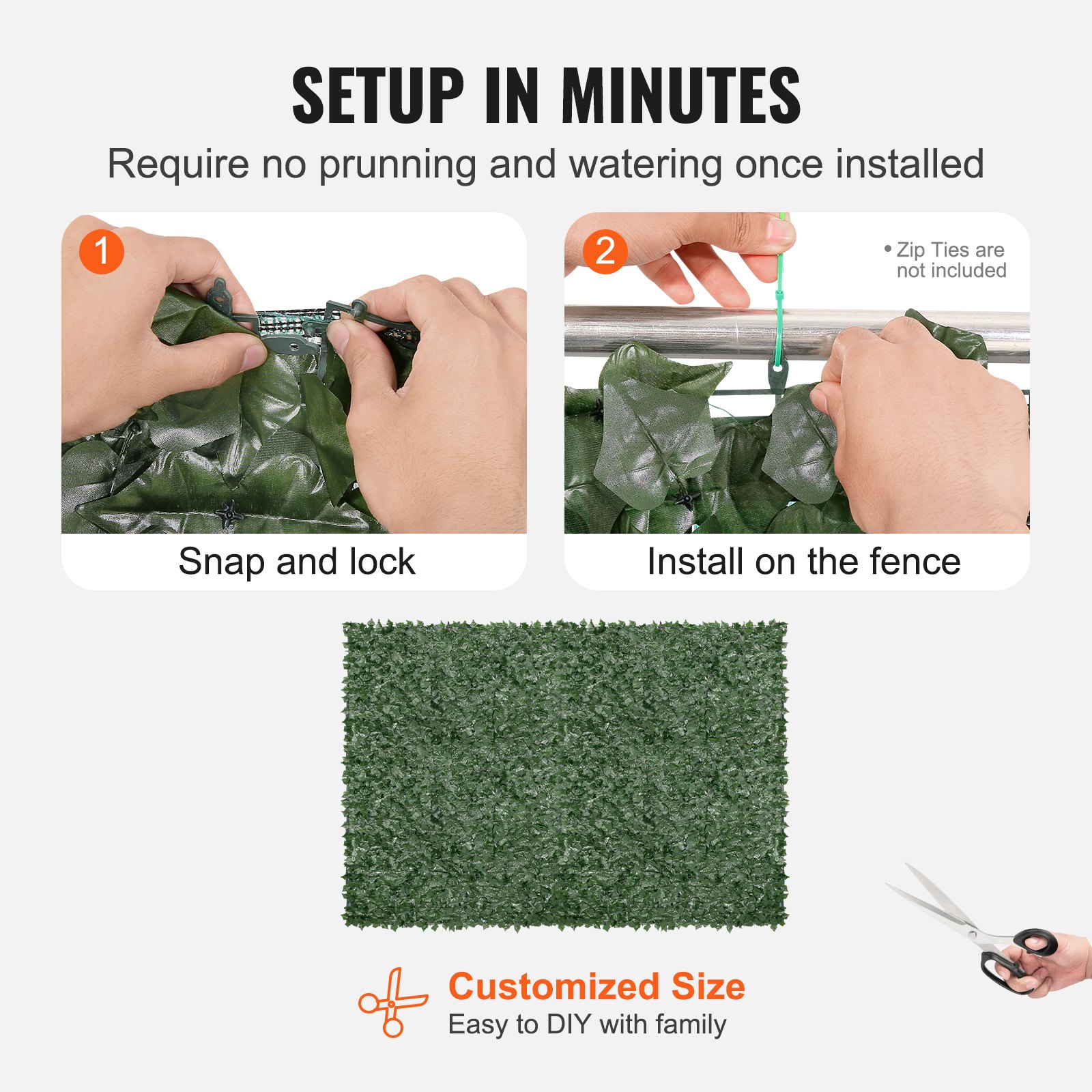 SETUP IN MINUTES

Require no prunning and watering once installed

1

Snap and lock

2

• Zip Ties are not included

Install on the fence

Customized Size

Easy to DIY with family