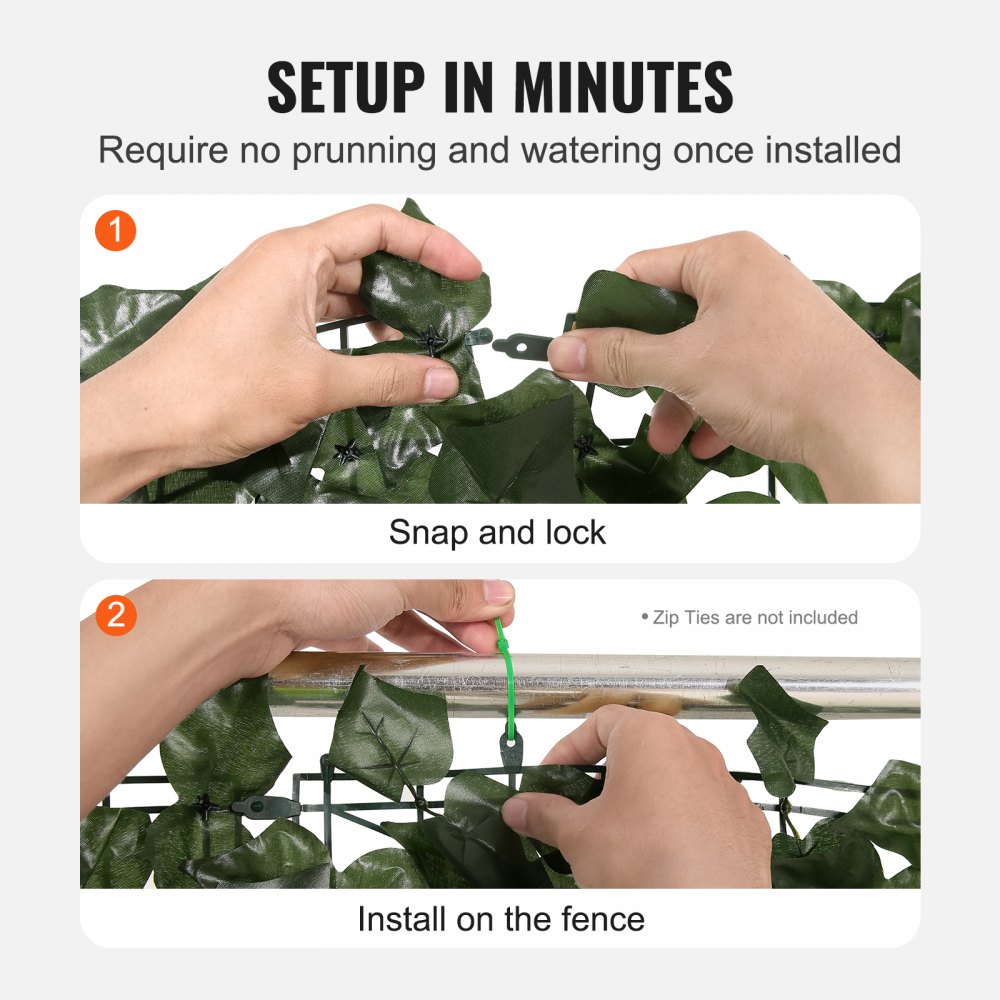 SETUP IN MINUTES

Require no prunning and watering once installed

1

Snap and lock

2

• Zip Ties are not included

Install on the fence