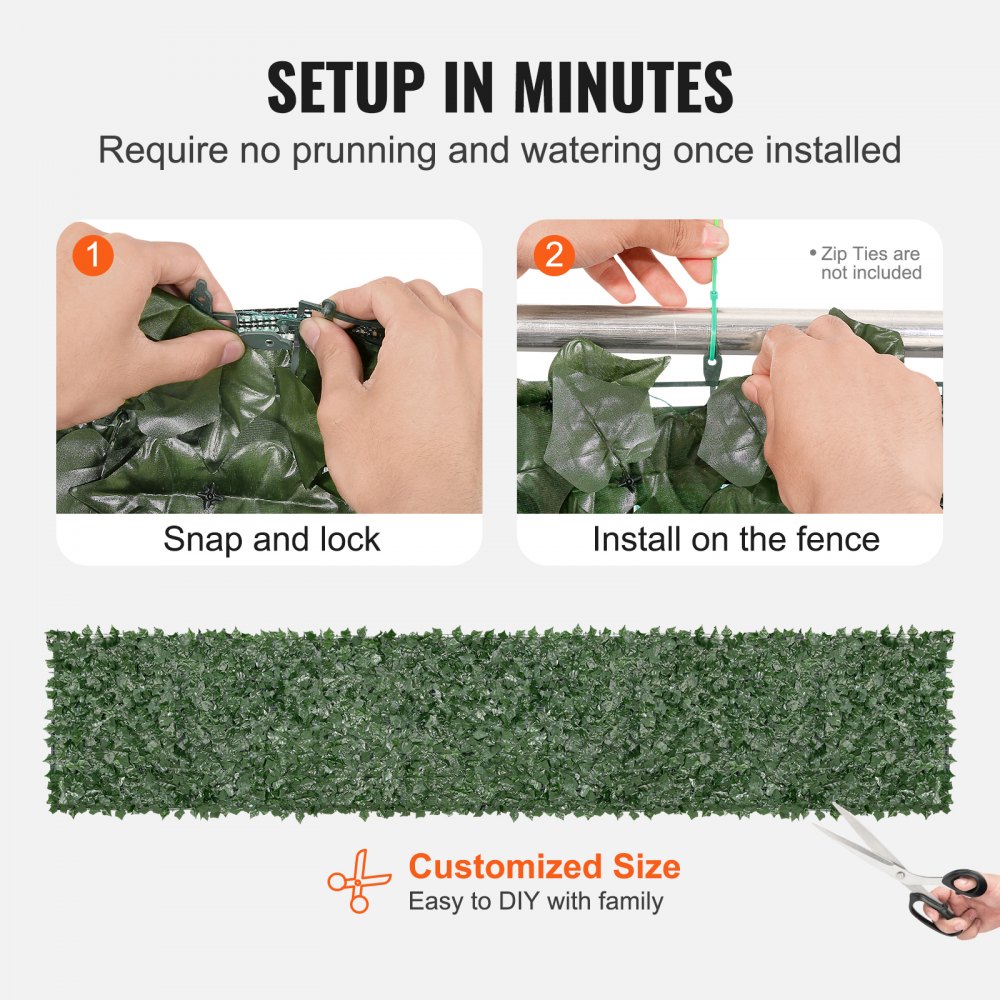 SETUP IN MINUTES

Require no prunning and watering once installed

1

Snap and lock

2

• Zip Ties are not included

Install on the fence

Customized Size

Easy to DIY with family