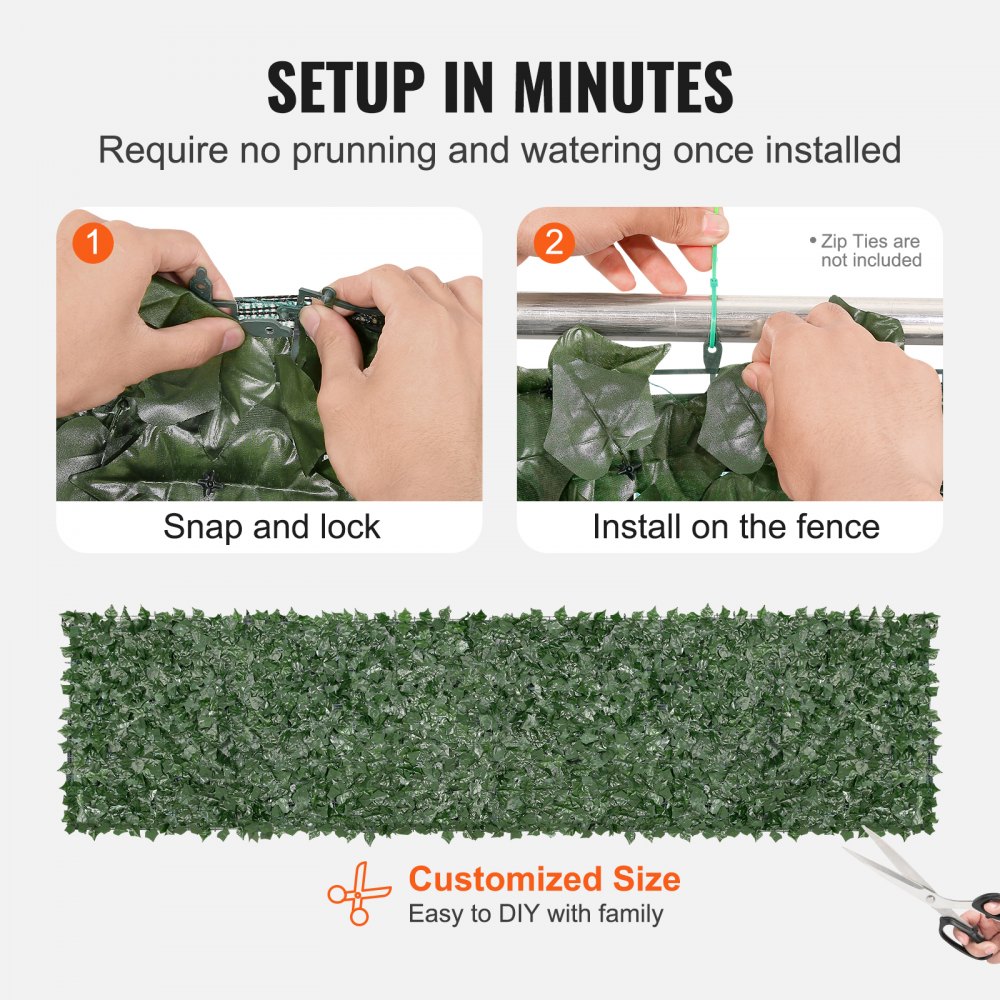 SETUP IN MINUTES
Require no prunning and watering once installed

1
Snap and lock

2
• Zip Ties are not included
Install on the fence

Customized Size
Easy to DIY with family