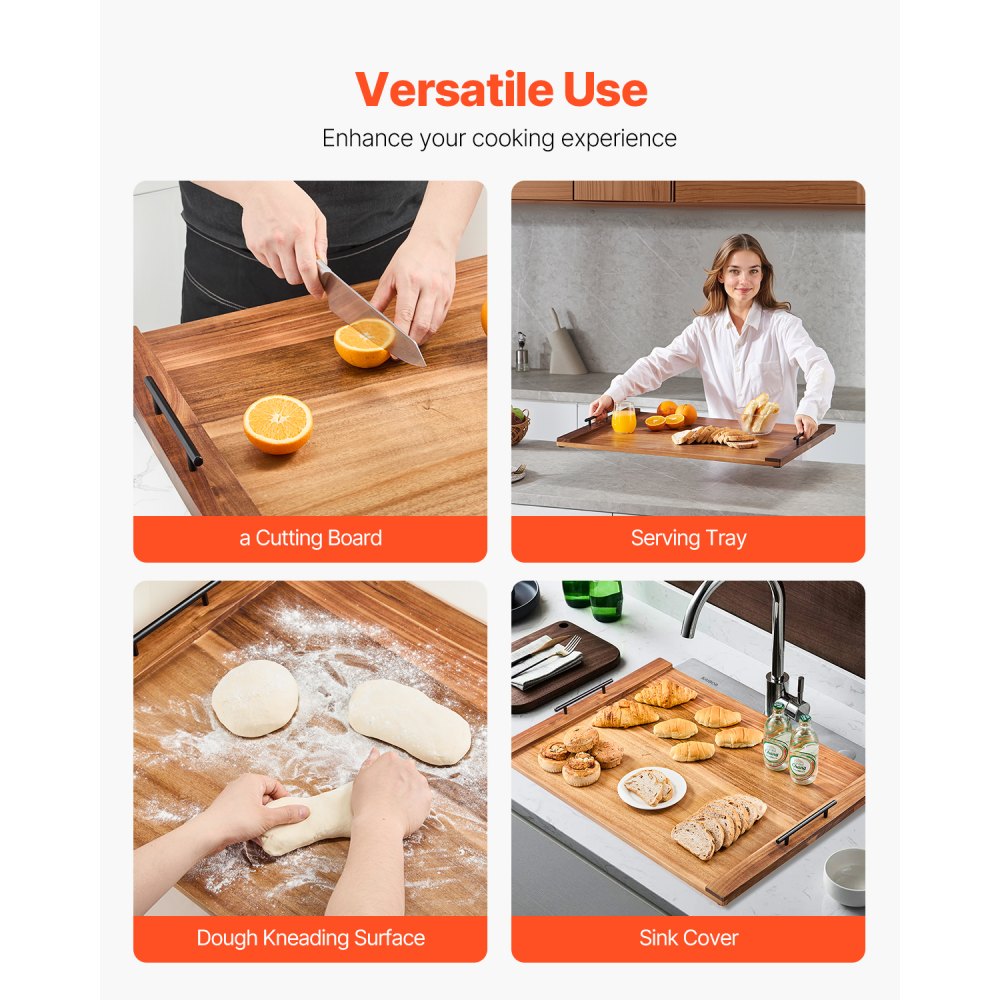 Versatile Use
Enhance your cooking experience

a Cutting Board

Serving Tray

Dough Kneading Surface

Sink Cover