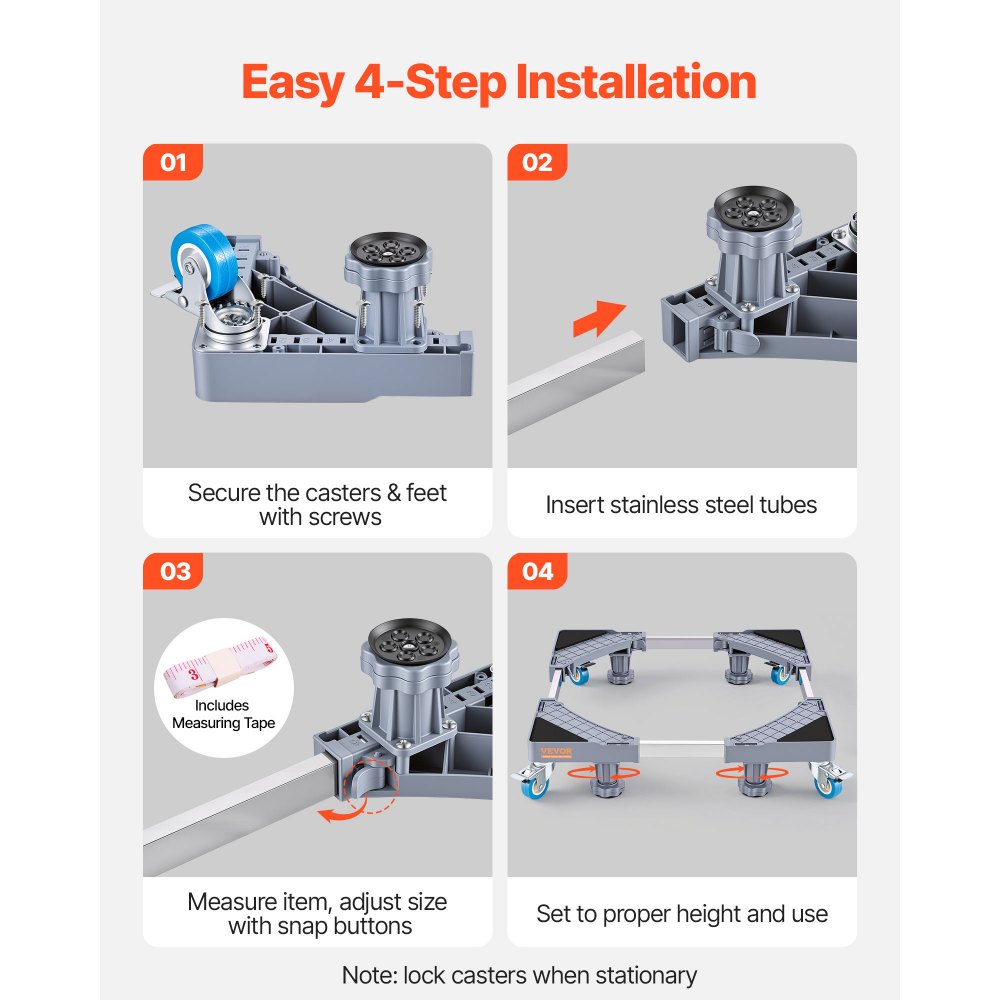 Easy 4-Step Installation

01

Secure the casters & feet with screws

02

Insert stainless steel tubes

03

3

5

Includes Measuring Tape

Measure item, adjust size with snap buttons

04

VEVOR

Set to proper height and use

Note: lock casters when stationary