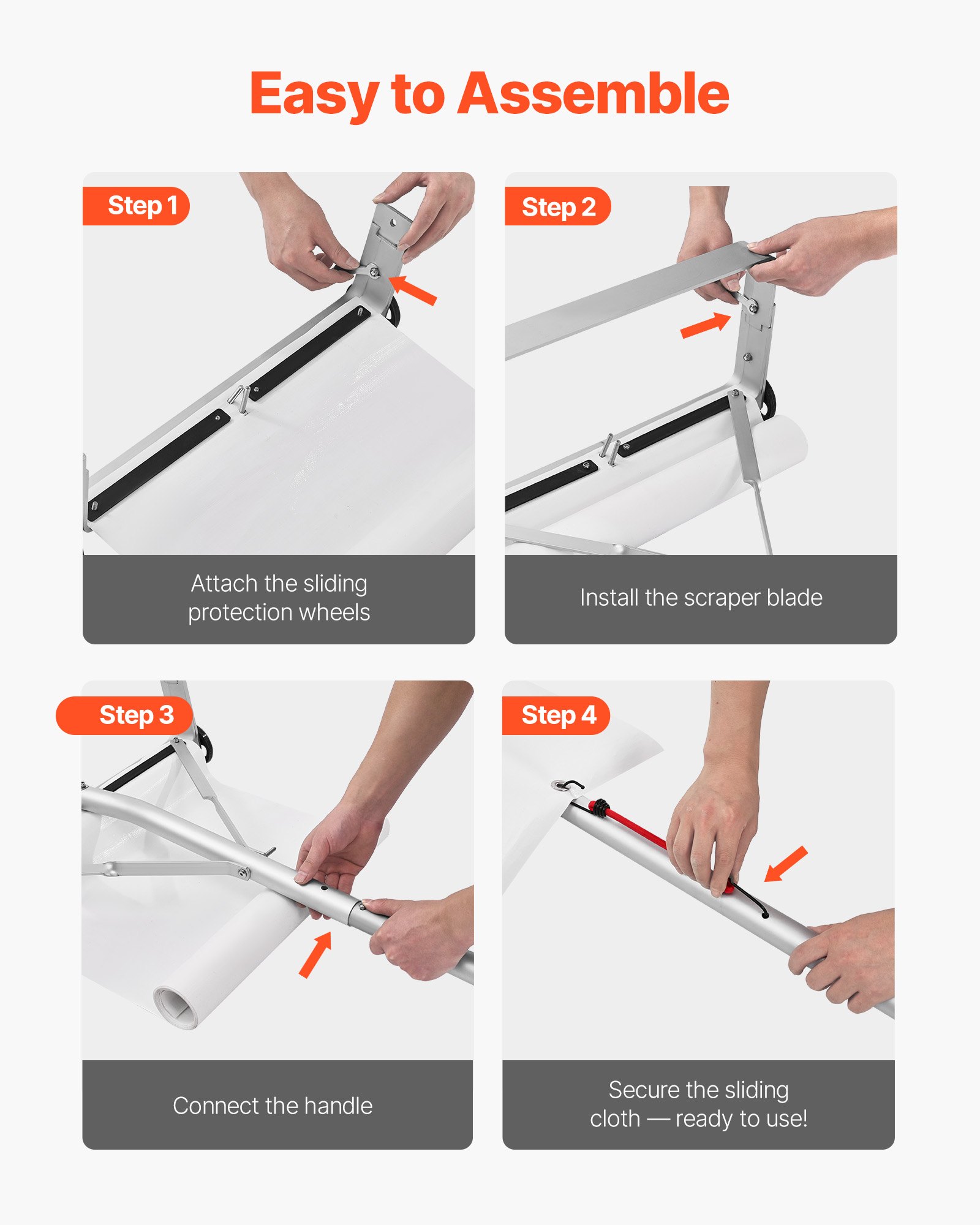 Easy to Assemble

Step 1

Attach the sliding protection wheels

Step 2

Install the scraper blade

Step 3

Connect the handle

Step 4

Secure the sliding cloth — ready to use!