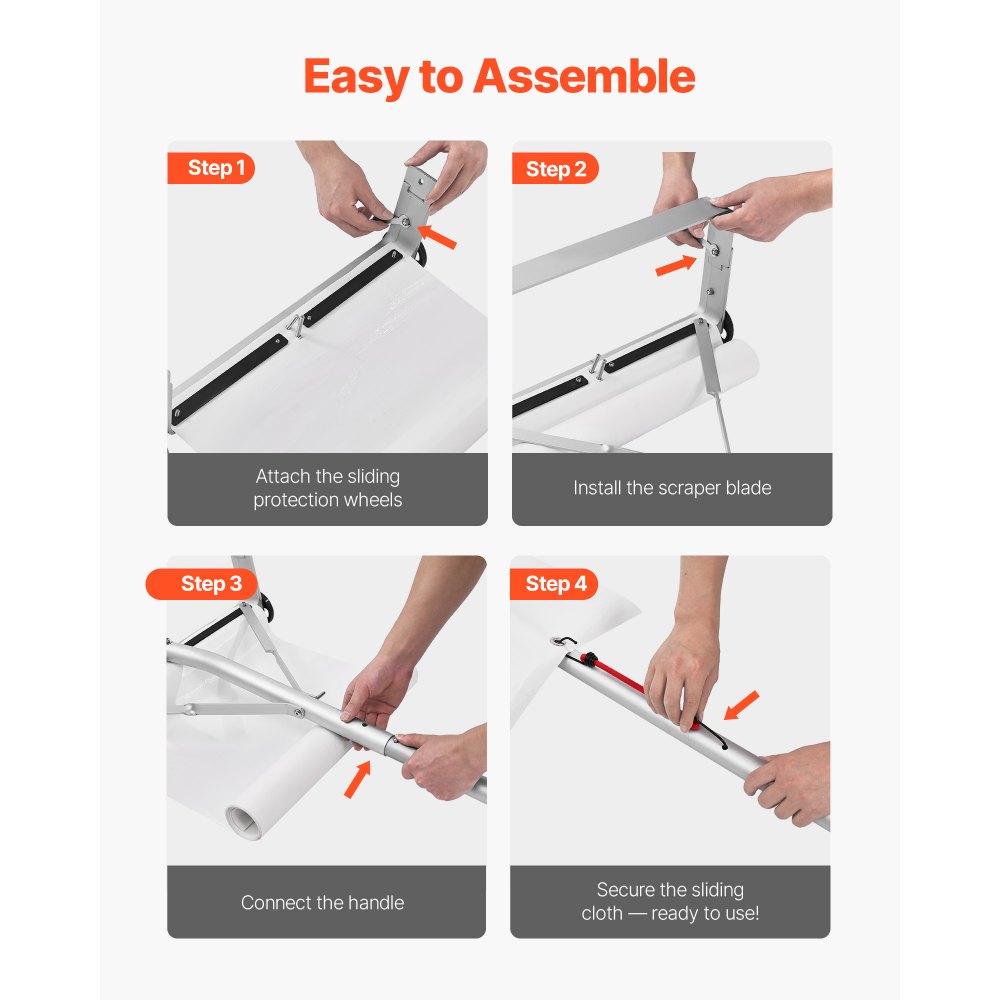 Easy to Assemble

Step 1

Attach the sliding protection wheels

Step 2

Install the scraper blade

Step 3

Connect the handle

Step 4

Secure the sliding cloth — ready to use!