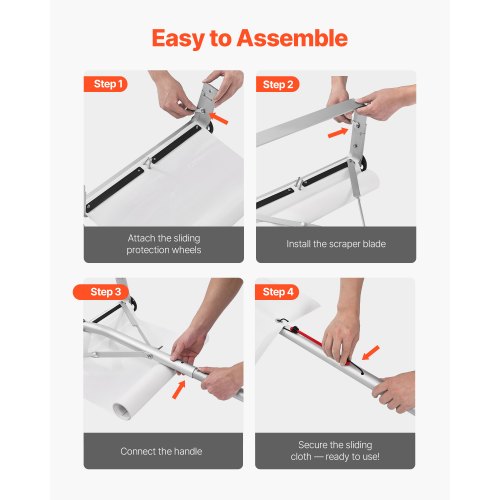 Easy to Assemble

Step 1

Attach the sliding protection wheels

Step 2

Install the scraper blade

Step 3

Connect the handle

Step 4

Secure the sliding cloth — ready to use!