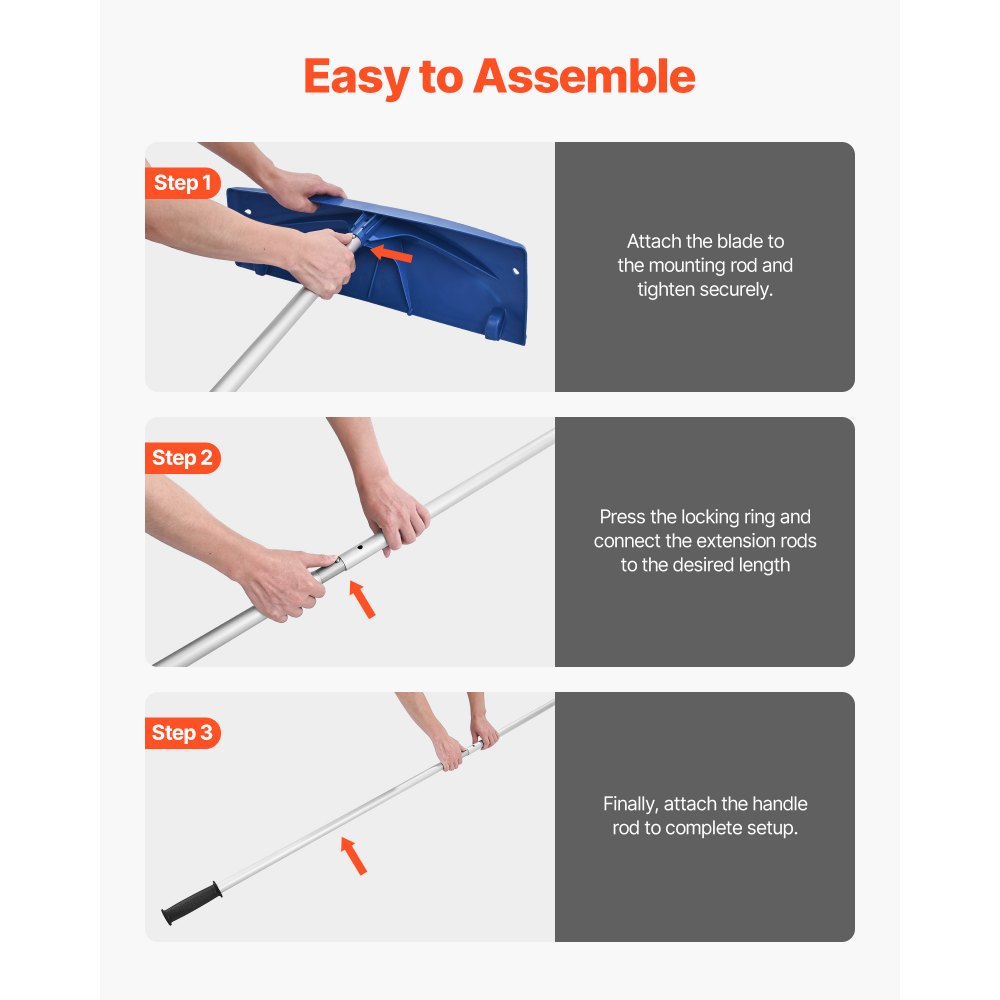 Easy to Assemble

Step 1

Attach the blade to the mounting rod and tighten securely.

Step 2

Press the locking ring and connect the extension rods to the desired length

Step 3

Finally, attach the handle rod to complete setup.