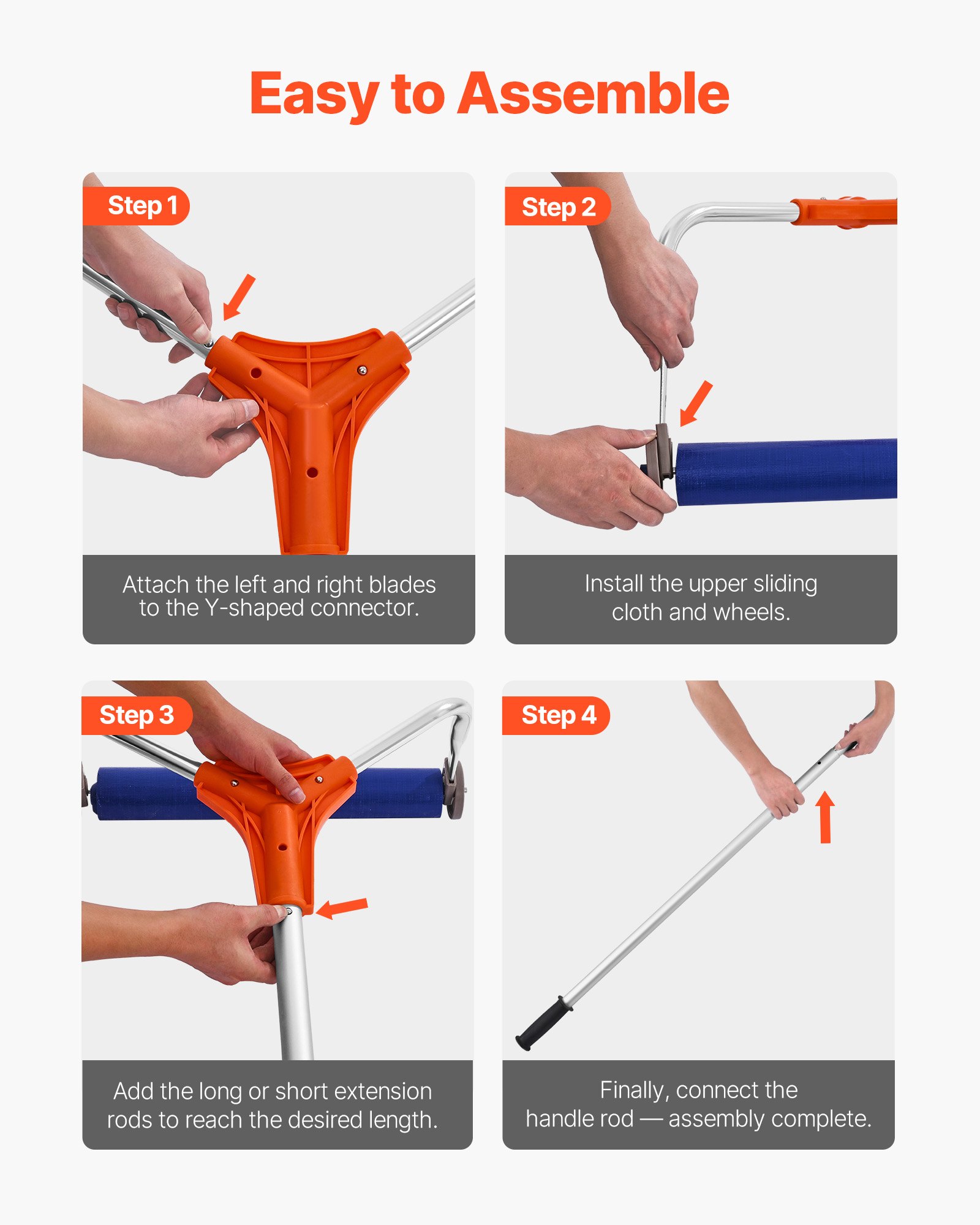 Easy to Assemble

Step 1

Attach the left and right blades to the Y-shaped connector.

Step 2

Install the upper sliding cloth and wheels.

Step 3

Add the long or short extension rods to reach the desired length.

Step 4

Finally, connect the handle rod — assembly complete.