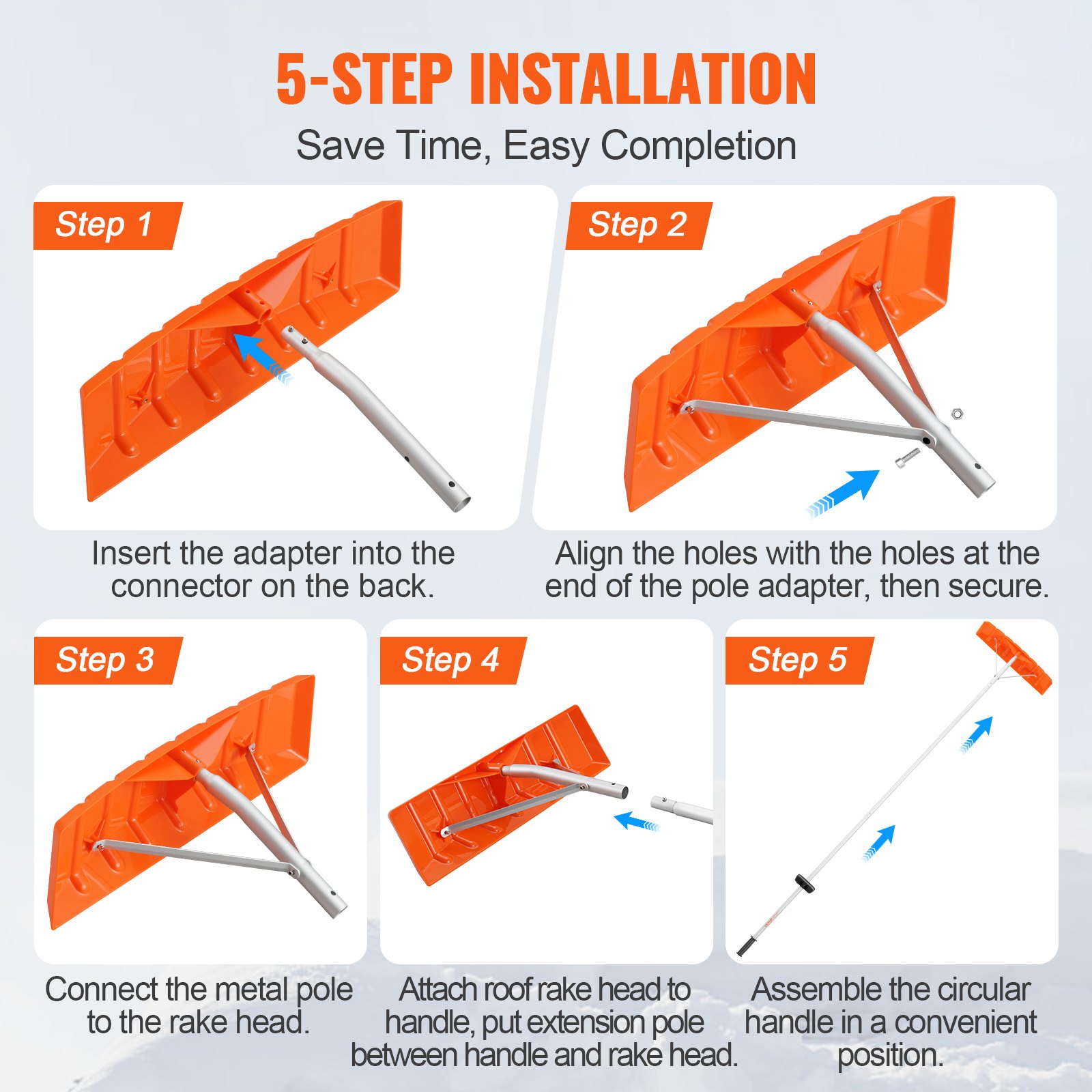 5-STEP INSTALLATION

Save Time, Easy Completion

Step 1

Insert the adapter into the connector on the back.

Step 2

Align the holes with the holes at the end of the pole adapter, then secure.

Step 3

Connect the metal pole to the rake head.

Step 4

Attach roof rake head to handle, put extension pole between handle and rake head.

Step 5

Assemble the circular handle in a convenient position.