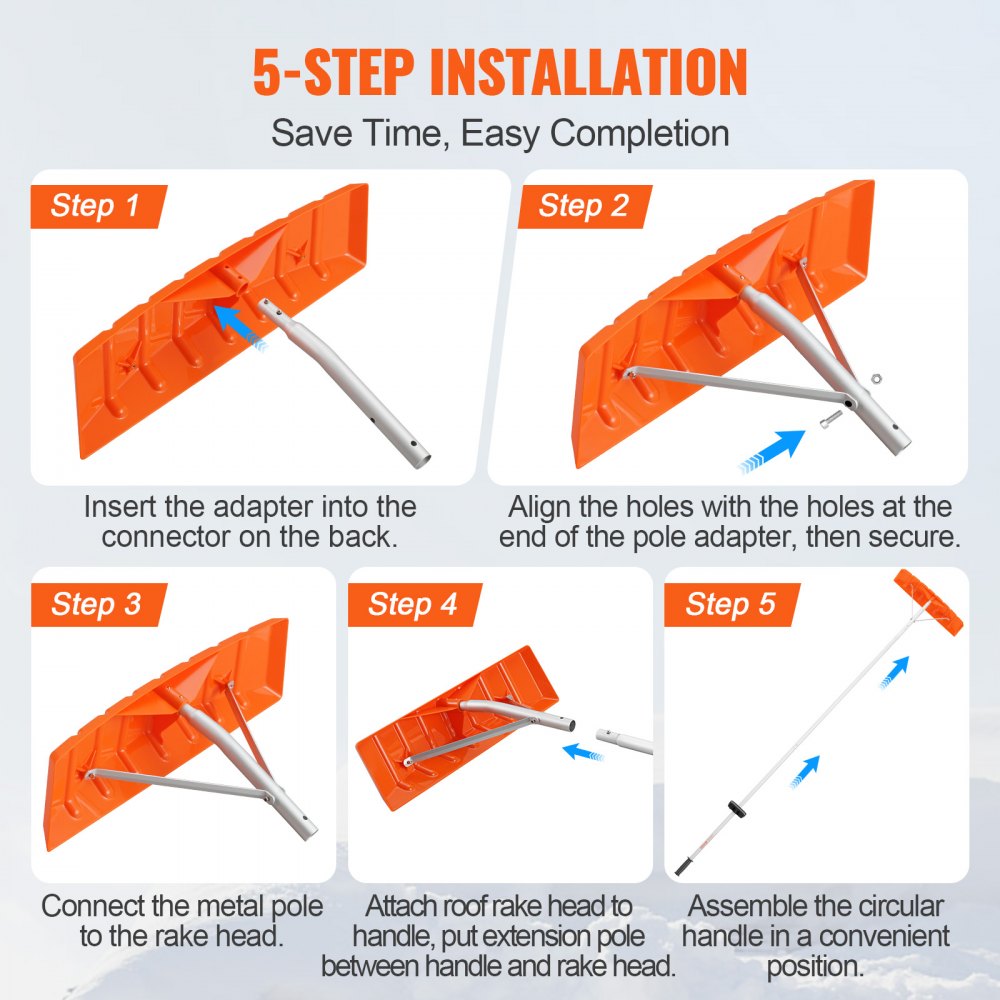 5-STEP INSTALLATION

Save Time, Easy Completion

Step 1

Insert the adapter into the connector on the back.

Step 2

Align the holes with the holes at the end of the pole adapter, then secure.

Step 3

Connect the metal pole to the rake head.

Step 4

Attach roof rake head to handle, put extension pole between handle and rake head.

Step 5

Assemble the circular handle in a convenient position.