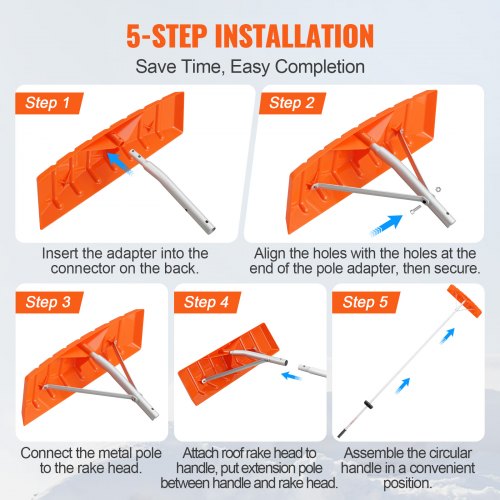 5-STEP INSTALLATION

Save Time, Easy Completion

Step 1

Insert the adapter into the connector on the back.

Step 2

Align the holes with the holes at the end of the pole adapter, then secure.

Step 3

Connect the metal pole to the rake head.

Step 4

Attach roof rake head to handle, put extension pole between handle and rake head.

Step 5

Assemble the circular handle in a convenient position.