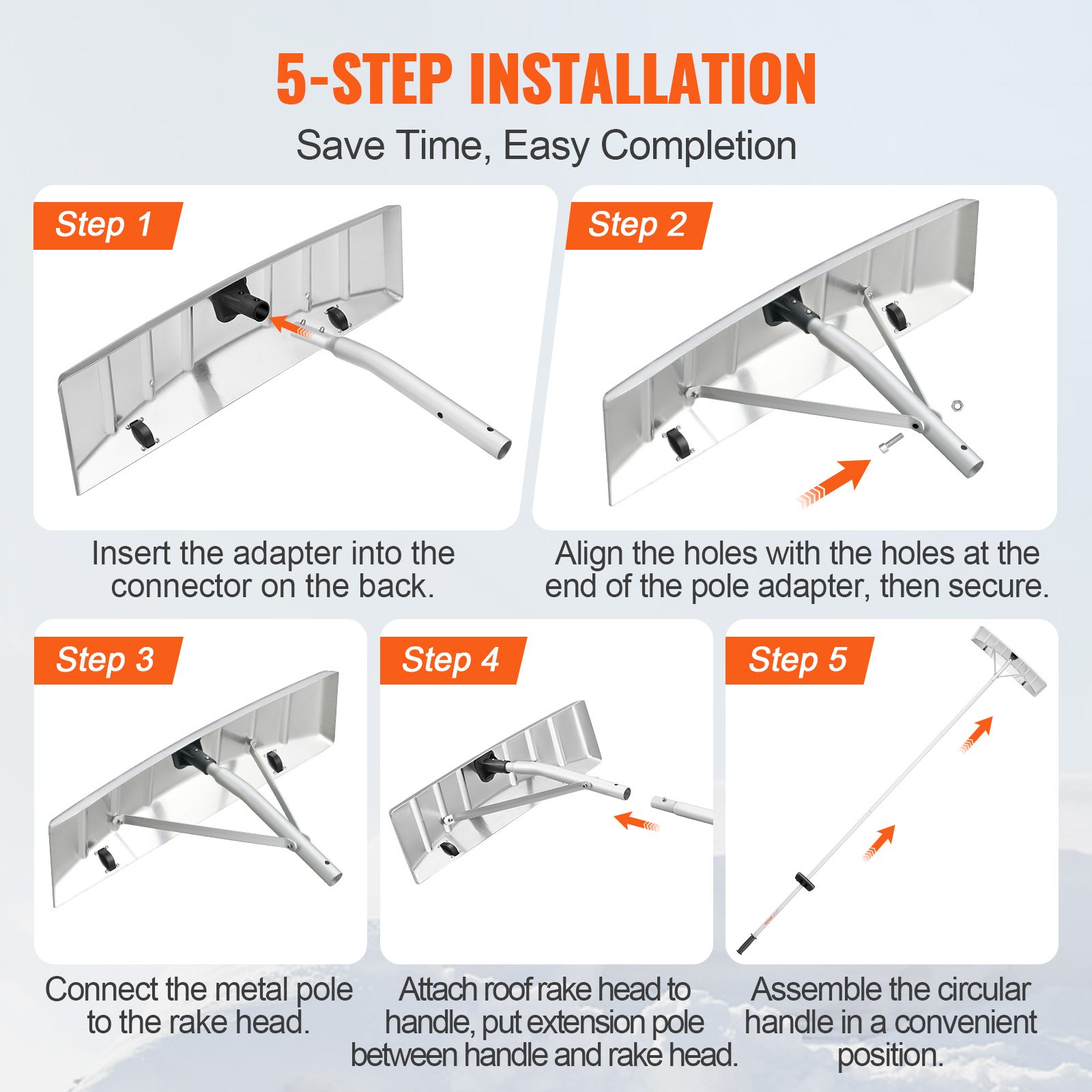 5-STEP INSTALLATION

Save Time, Easy Completion

Step 1

Insert the adapter into the connector on the back.

Step 2

Align the holes with the holes at the end of the pole adapter, then secure.

Step 3

Connect the metal pole to the rake head.

Step 4

Attach roof rake head to handle, put extension pole between handle and rake head.

Step 5

Assemble the circular handle in a convenient position.