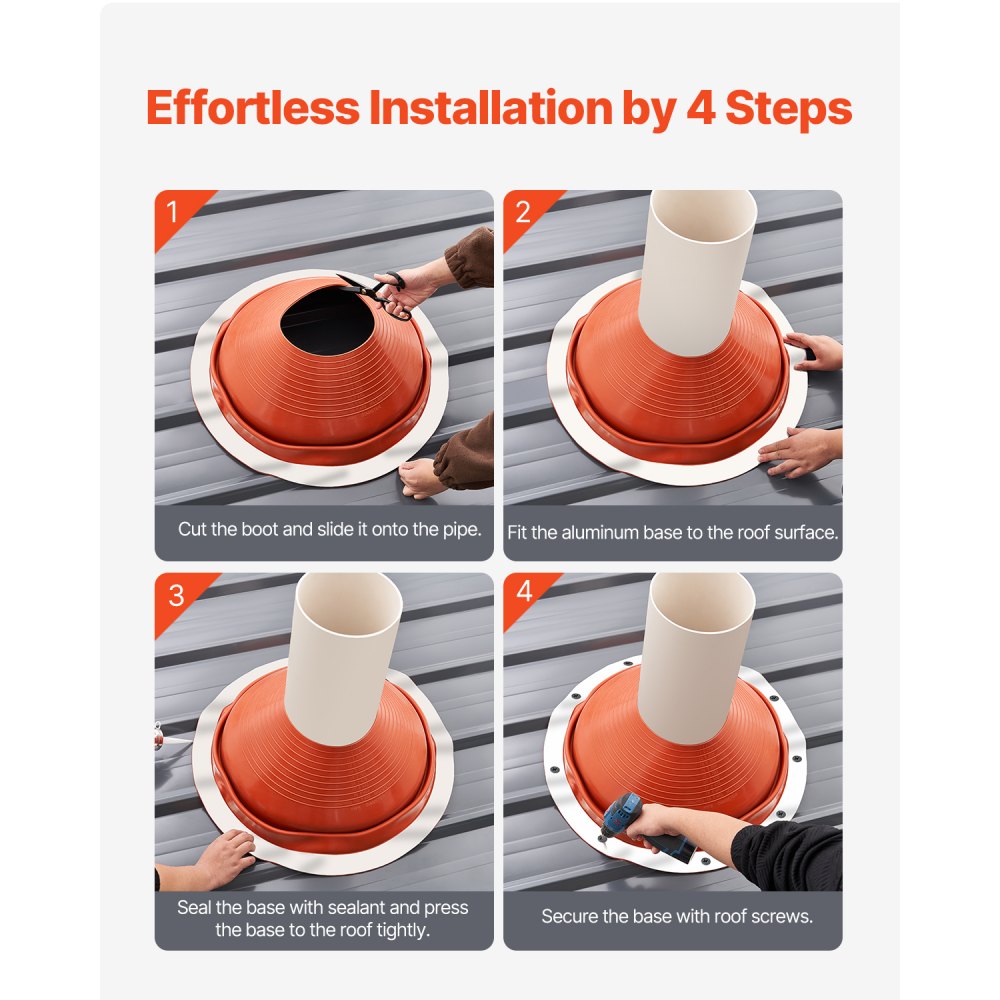 Effortless Installation by 4 Steps

1

Cut the boot and slide it onto the pipe.

2

Fit the aluminum base to the roof surface.

3

Seal the base with sealant and press the base to the roof tightly.

4

Secure the base with roof screws.