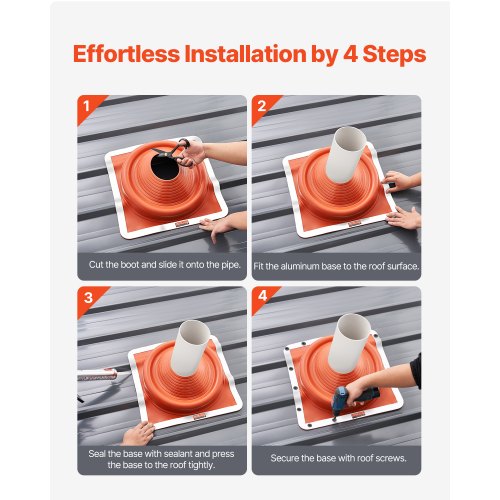 Effortless Installation by 4 Steps

1

Cut the boot and slide it onto the pipe.

2

Fit the aluminum base to the roof surface.

3

Seal the base with sealant and press the base to the roof tightly.

4

Secure the base with roof screws.