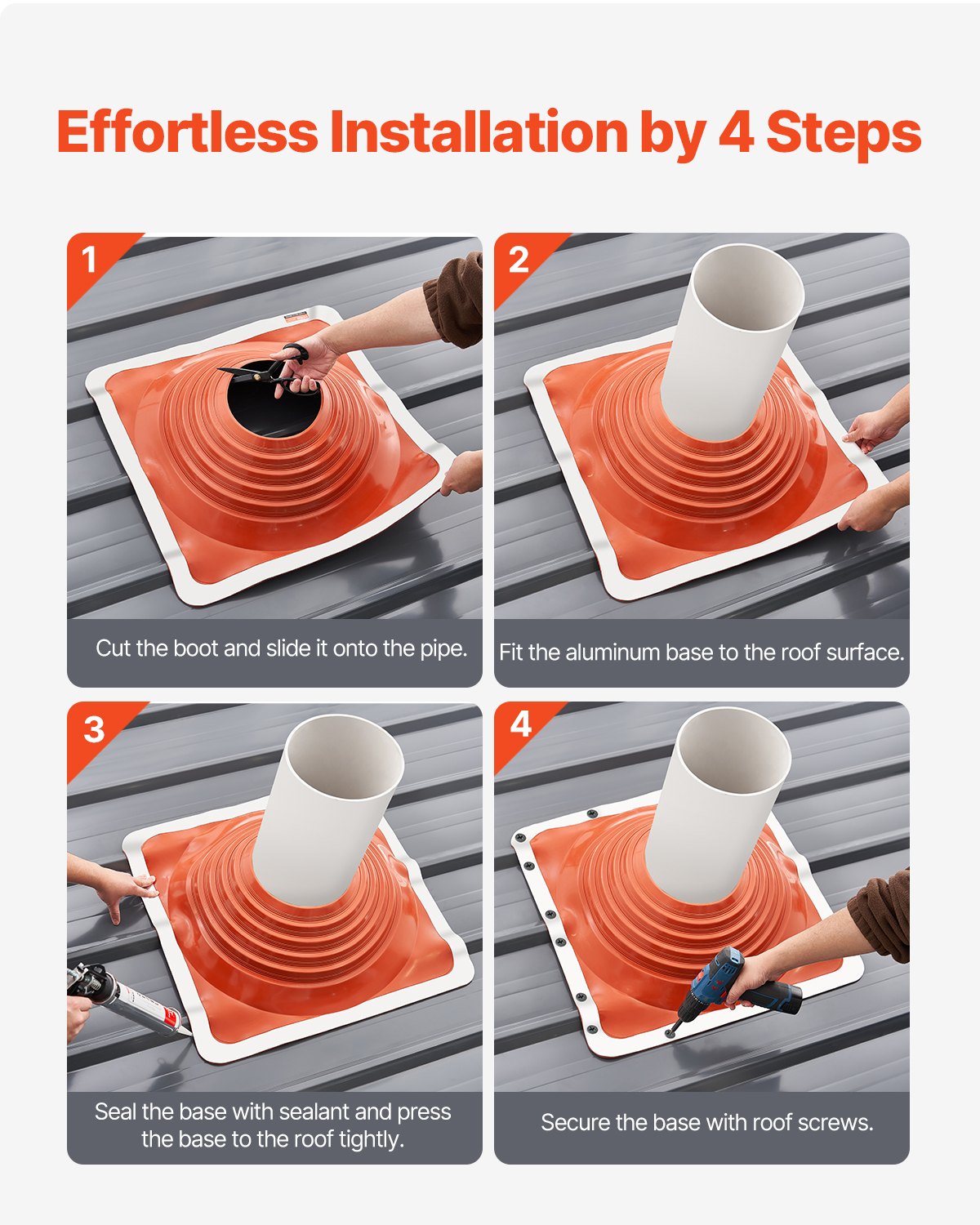 Effortless Installation by 4 Steps

1

Cut the boot and slide it onto the pipe.

2

Fit the aluminum base to the roof surface.

3

Seal the base with sealant and press the base to the roof tightly.

4

Secure the base with roof screws.