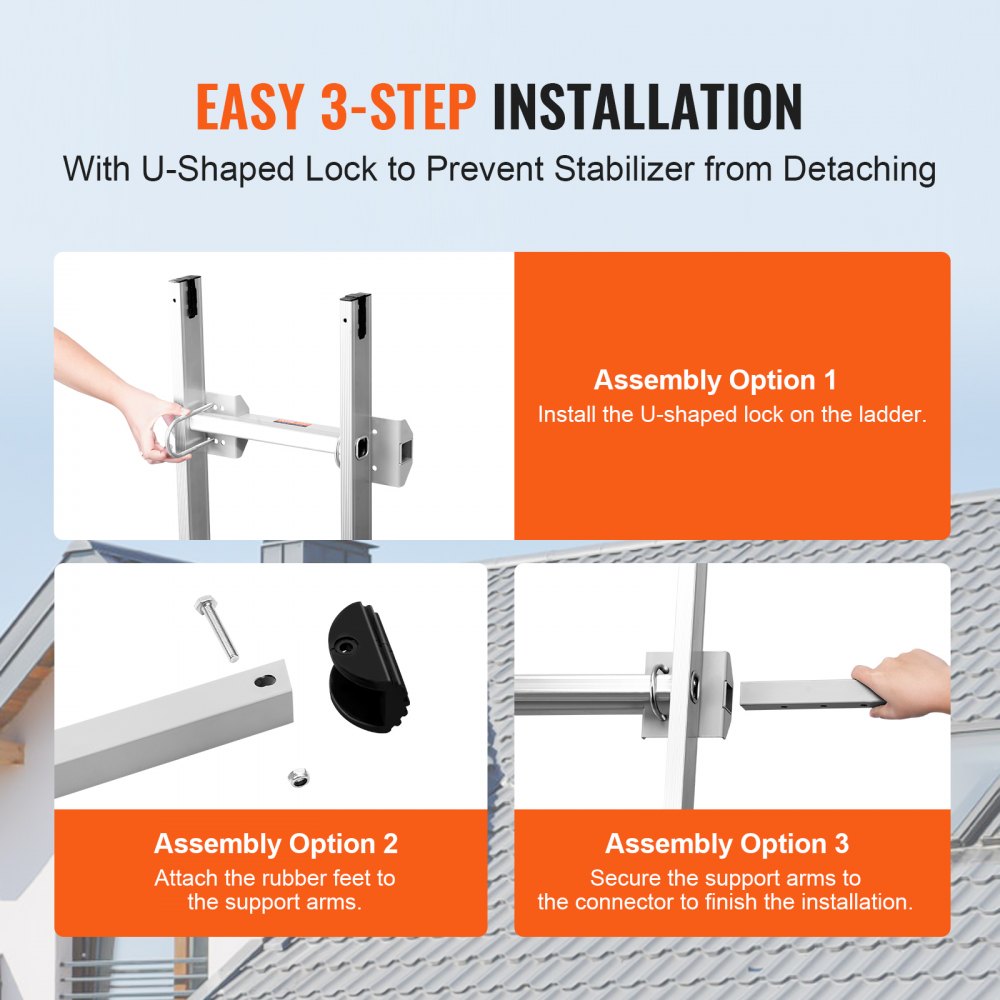 EASY 3-STEP INSTALLATION

With U-Shaped Lock to Prevent Stabilizer from Detaching

Assembly Option 1
Install the U-shaped lock on the ladder.

Assembly Option 2
Attach the rubber feet to the support arms.

Assembly Option 3
Secure the support arms to the connector to finish the installation.