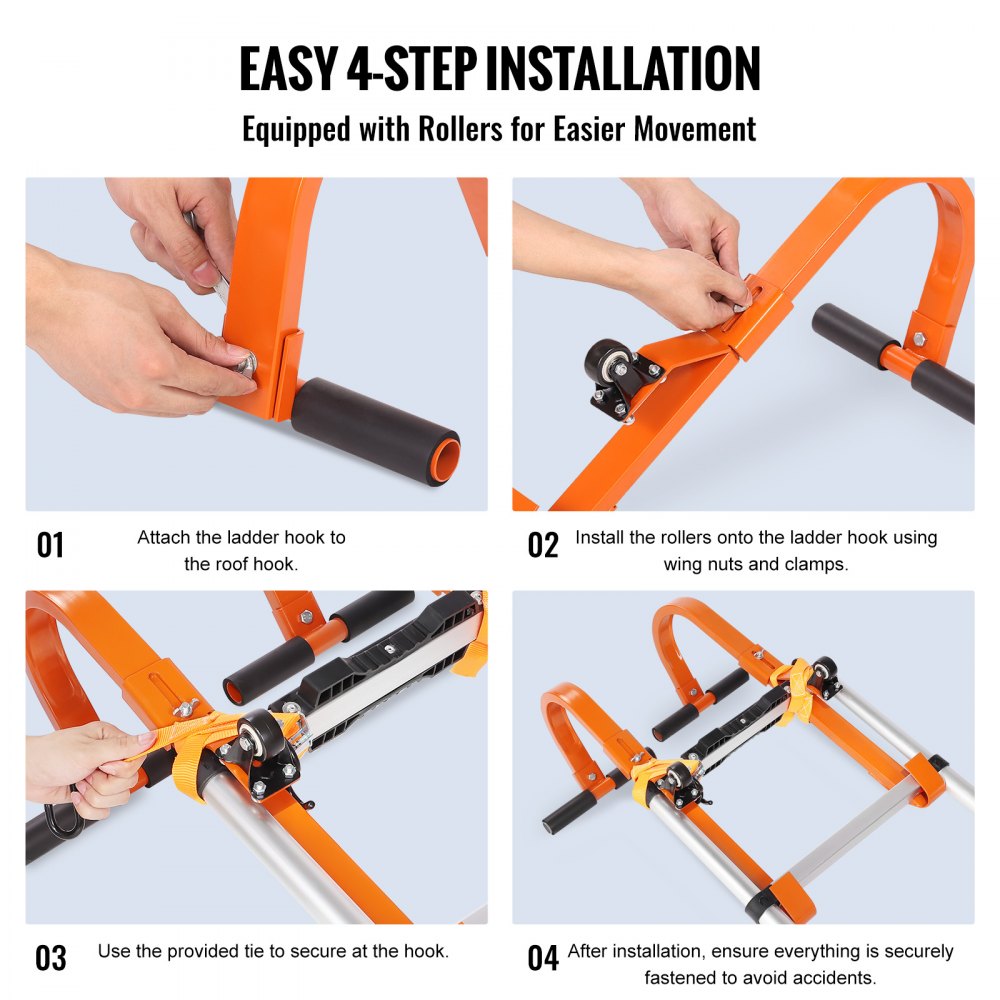 EASY 4-STEP INSTALLATION

Equipped with Rollers for Easier Movement

01 Attach the ladder hook to the roof hook.

02 Install the rollers onto the ladder hook using wing nuts and clamps.

03 Use the provided tie to secure at the hook.

04 After installation, ensure everything is securely fastened to avoid accidents.