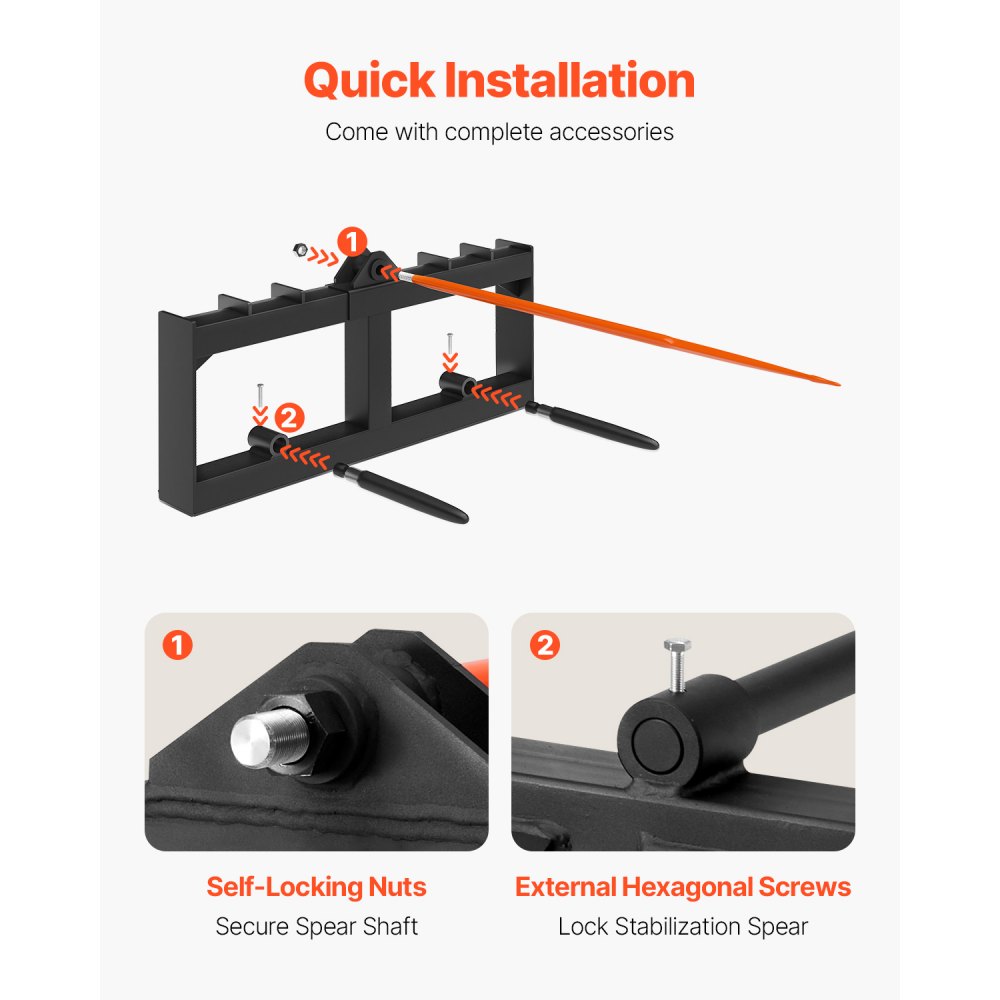 Quick Installation

Come with complete accessories

1

2

1

2

Self-Locking Nuts

Secure Spear Shaft

External Hexagonal Screws

Lock Stabilization Spear